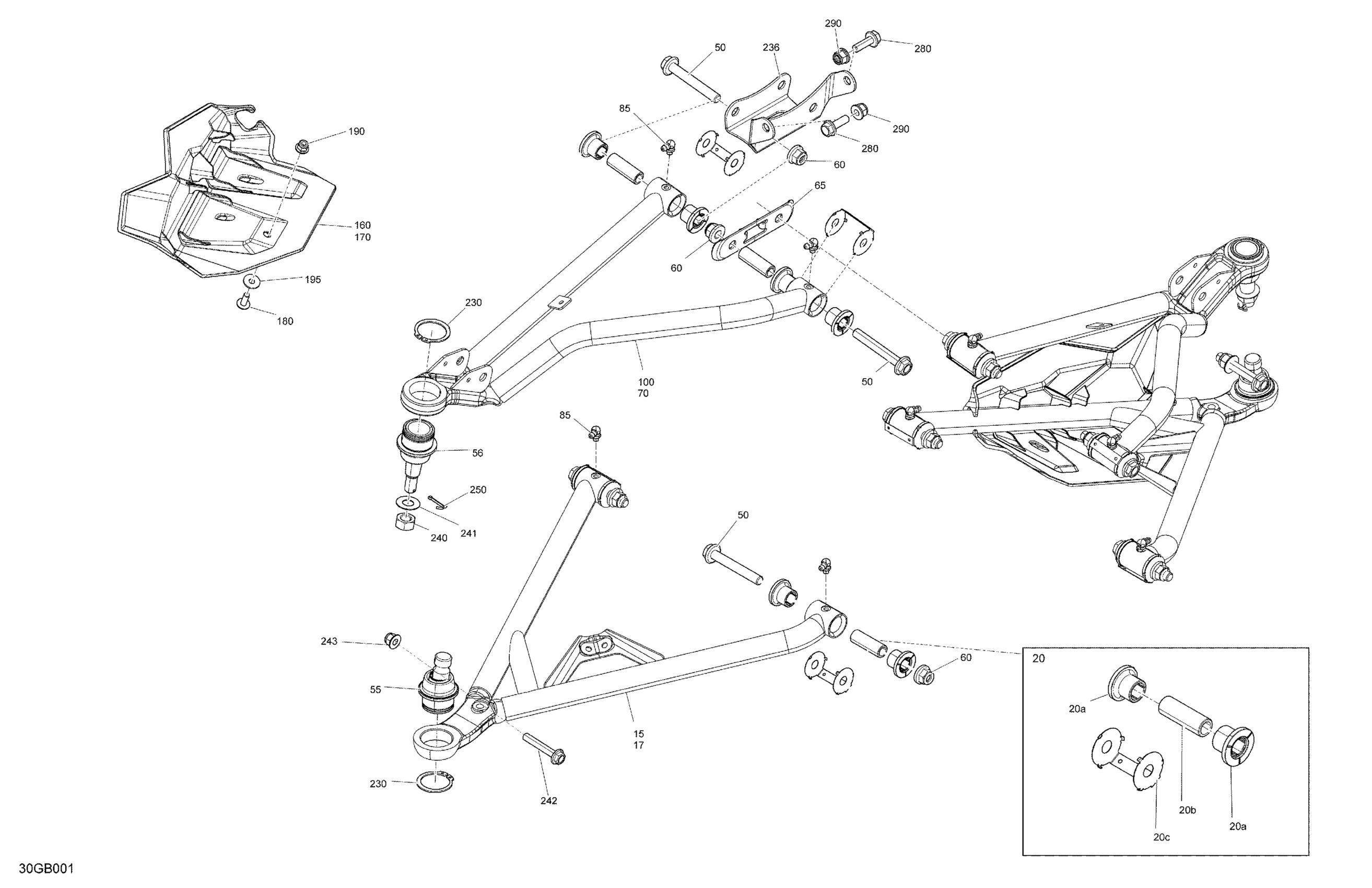 290
50
236
280
85
190
290
280
60
65
160
170
60
195
230
180
100
70
50
85
56
250
241
240
50
243
60
20
55
20a
15
17
230
242
20b
20a
20c
30GB001