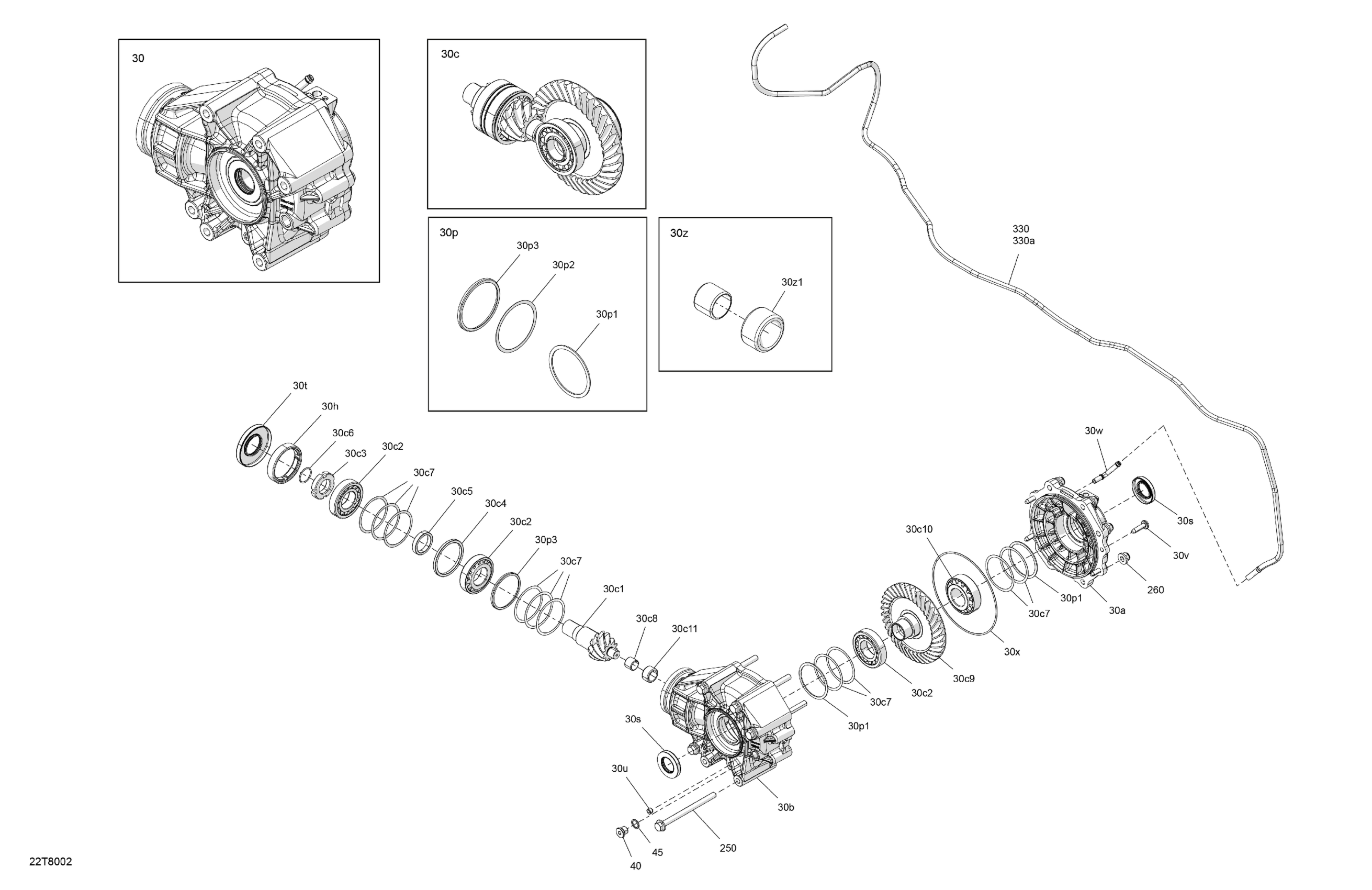 30

30c

30p

30p3

30p2

30p1

30z

30z1

330
330a

30t
30h
30c6
30c3
30c2
30c7
30c5
30c4
30c2
30p3
30c7
30c1
30c8
30c11

30w
30s
30v
260
30a
30p1
30c7
30c10
30x
30c9
30c2
30c7
30p1

30s
30u
30b
250
45
40

22T8002