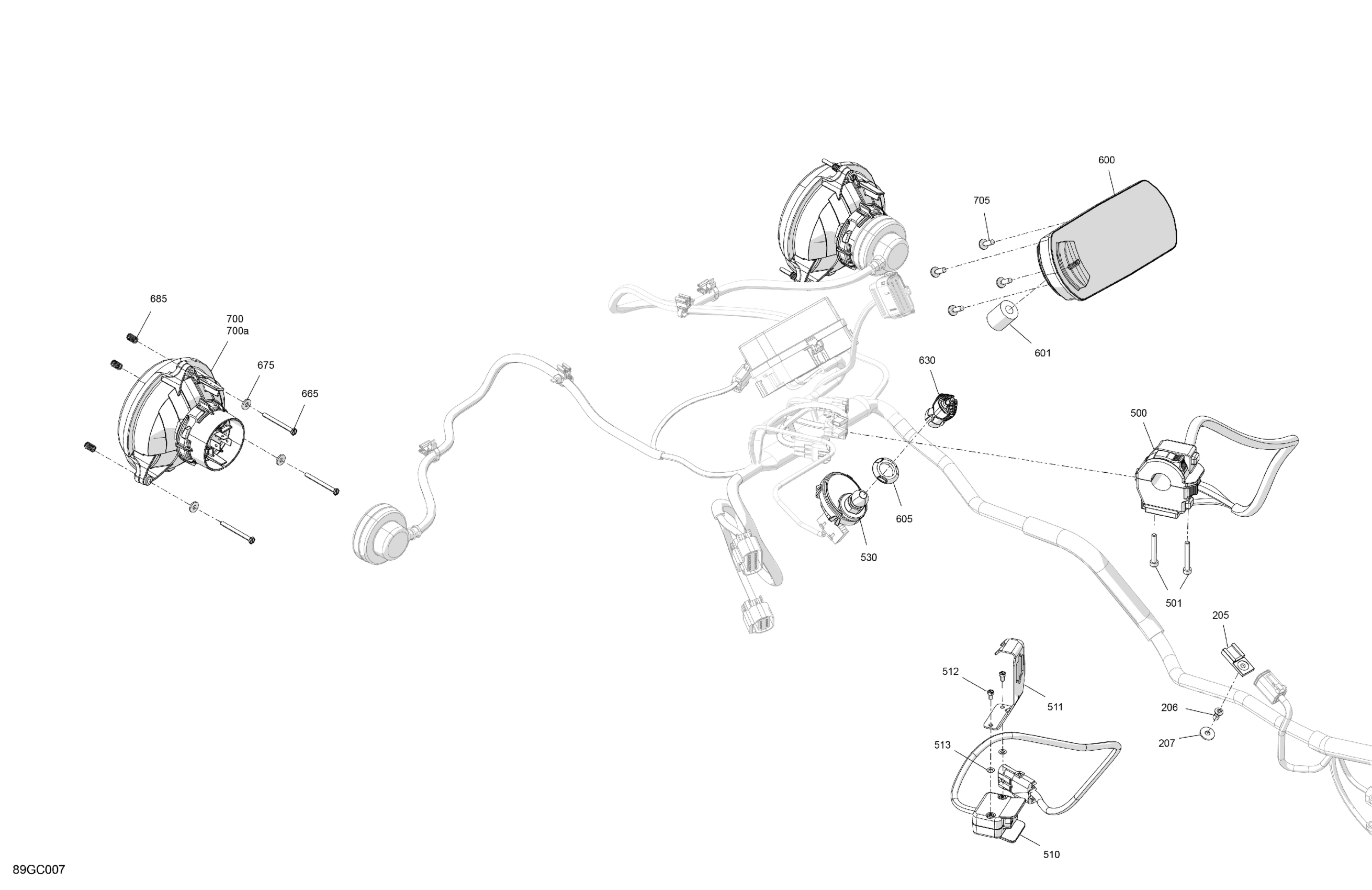 600
705
685
700
700a
675
665
601
630
500
605
530
501
205
512
511
206
207
513
510
89GC007