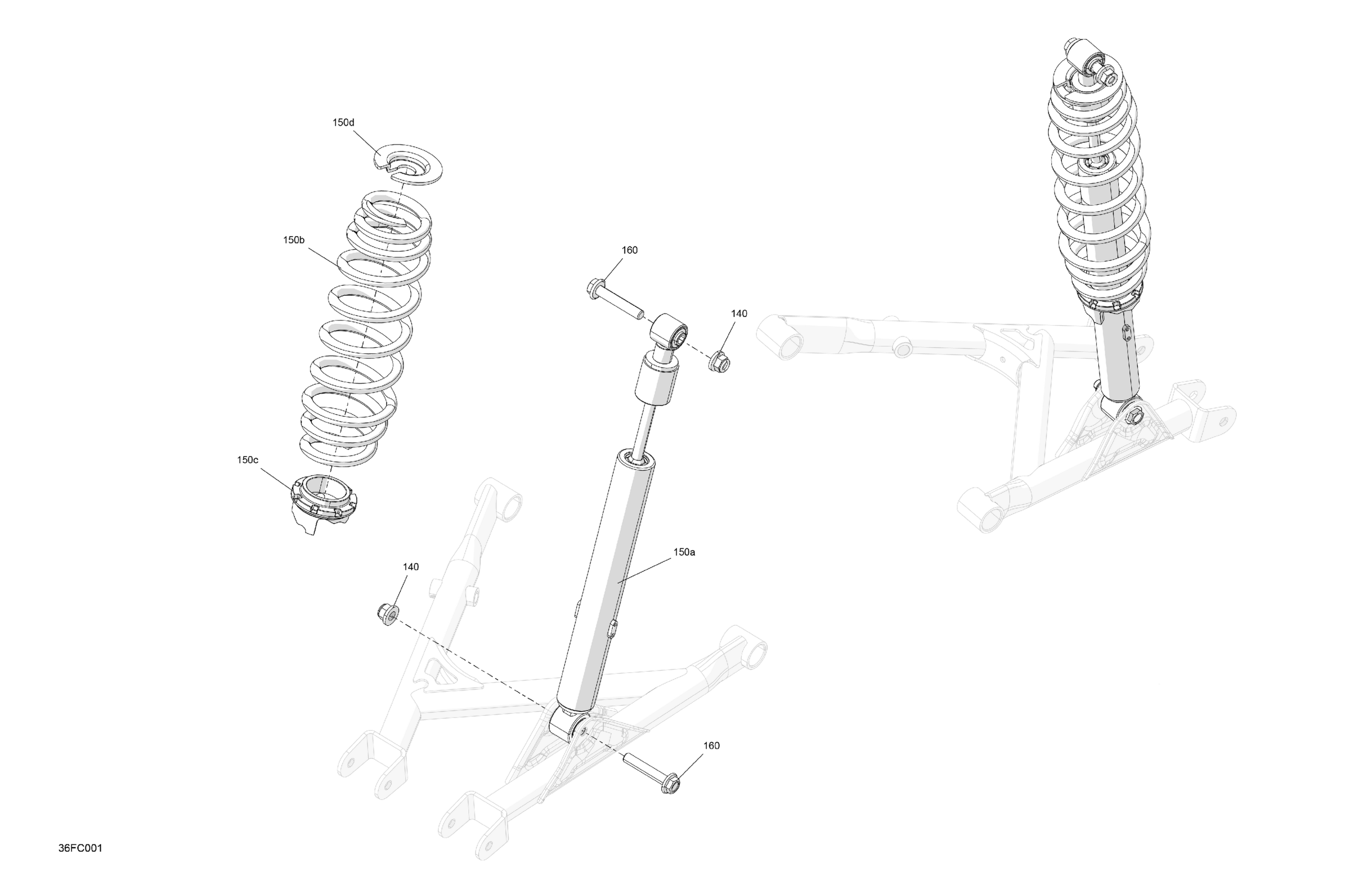 150d

150b

160

140

150c

150a

140

160

36FC001