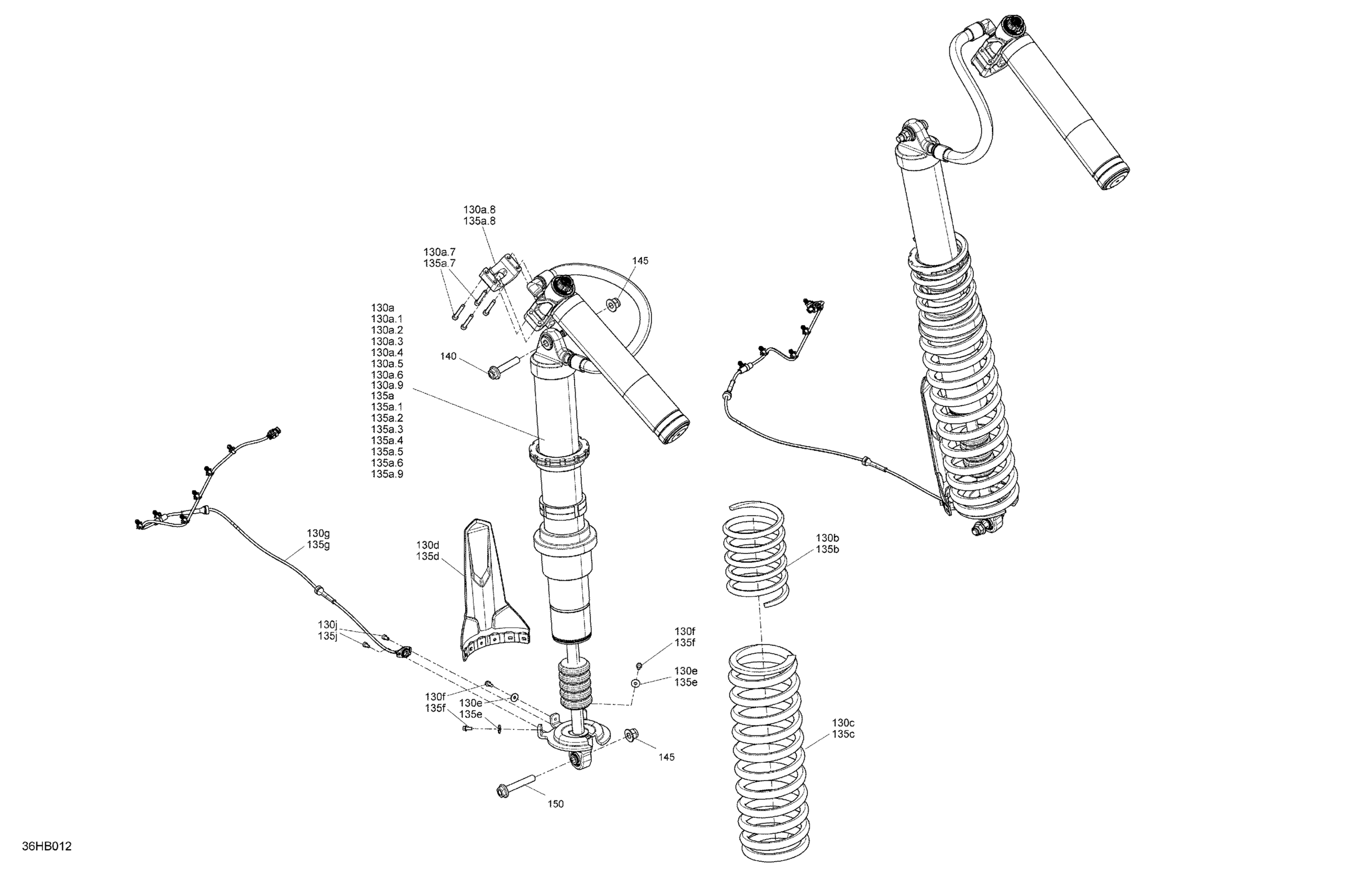 130a.8
135a.8

130a.7
135a.7

145

130a
130a.1
130a.2
130a.3
130a.4
130a.5
130a.6
130a.9
135a
135a.1
135a.2
135a.3
135a.4
135a.5
135a.6
135a.9

140

130g
135g

130d
135d

130b
135b

130j
135j

130f
135f

130e
135e

130f
135f

130e
135e

130c
135c

145

150

36HB012