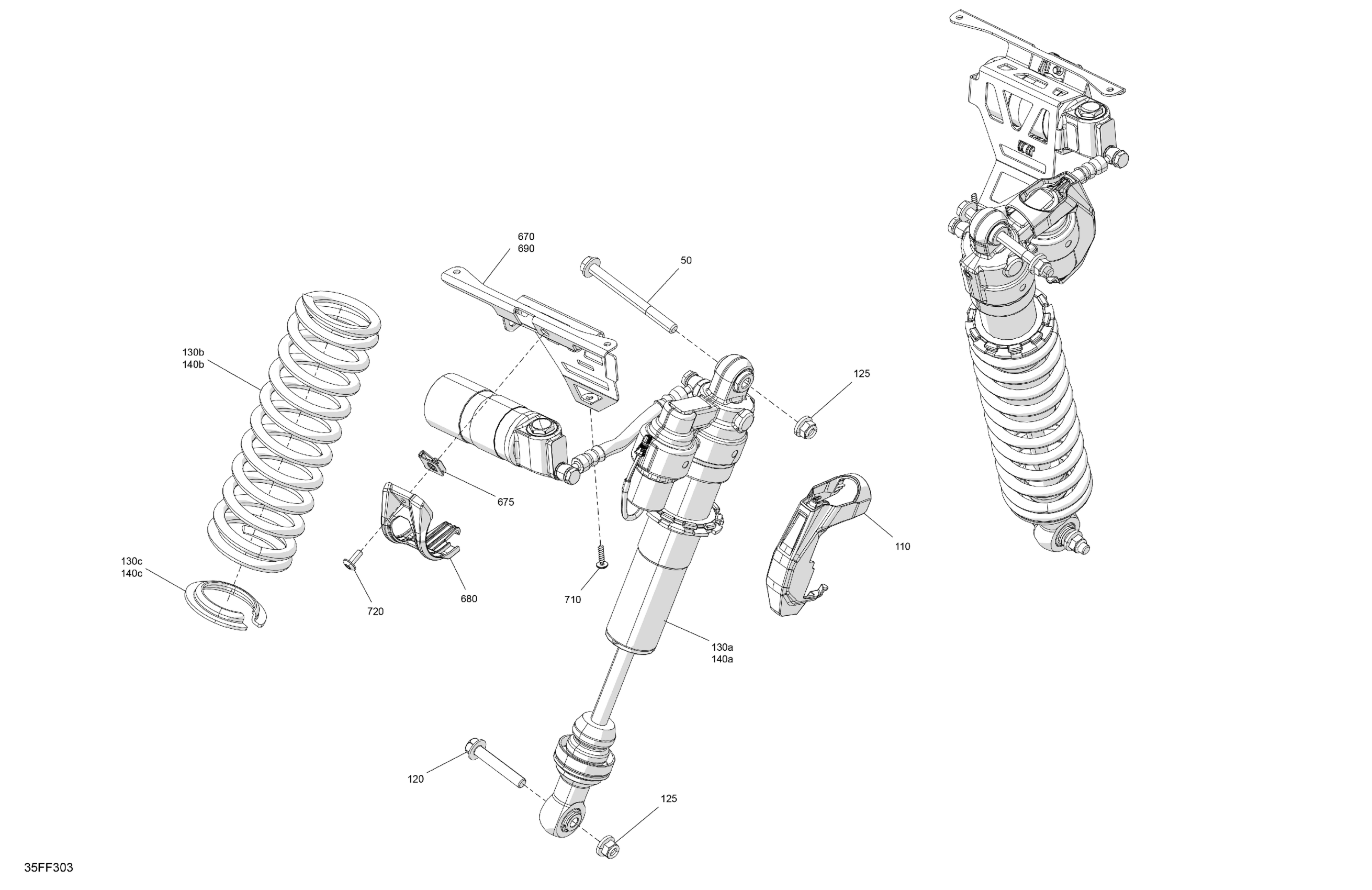 670
690

50

130b
140b

125

675

110

130c
140c

720

680

710

130a
140a

120

125

35FF303