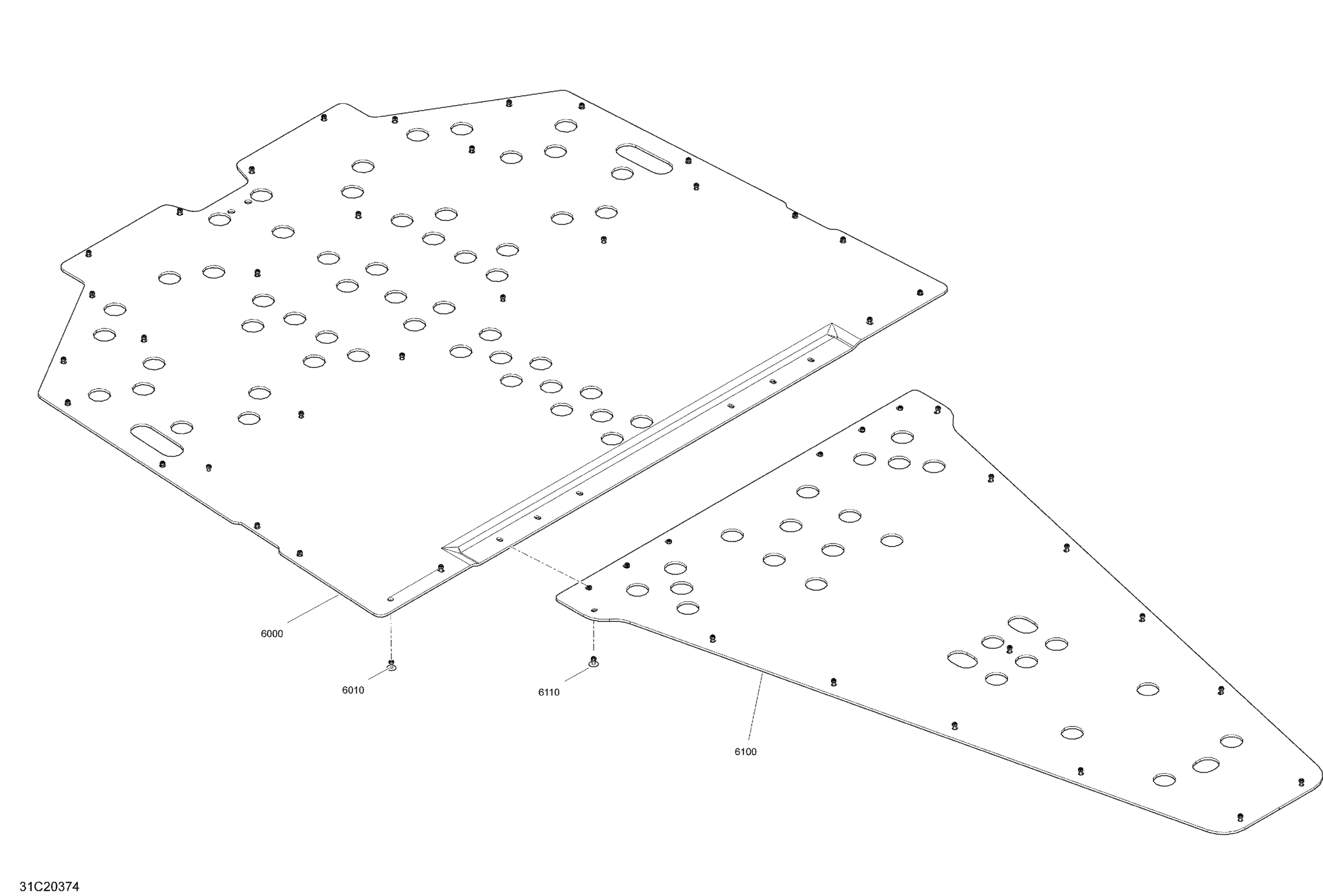 6000

6010

6110

6100

31C20374