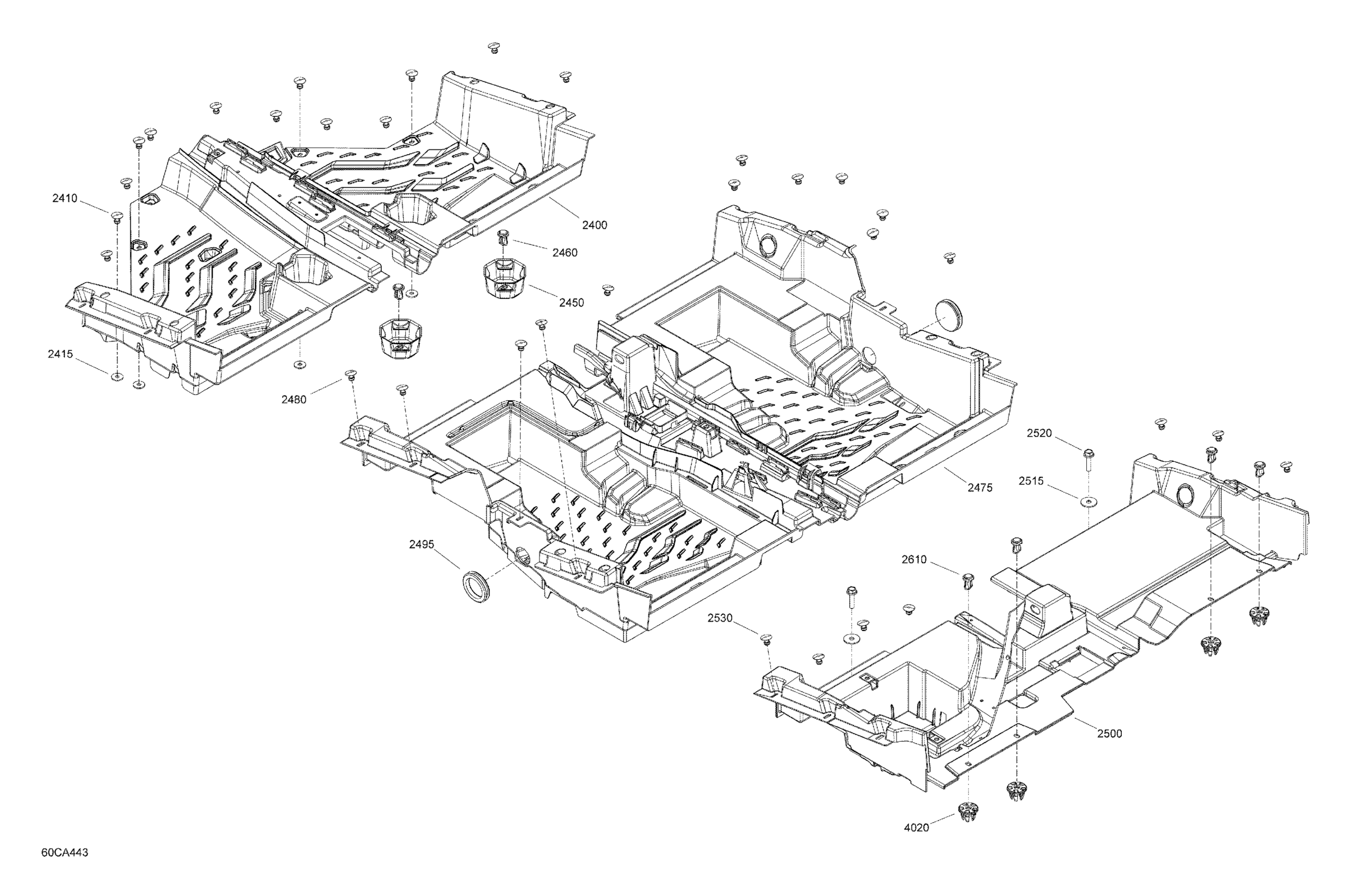 2410
2400
2460
2450
2415
2480
2520
2515
2475
2495
2610
2530
2500
4020
60CA443