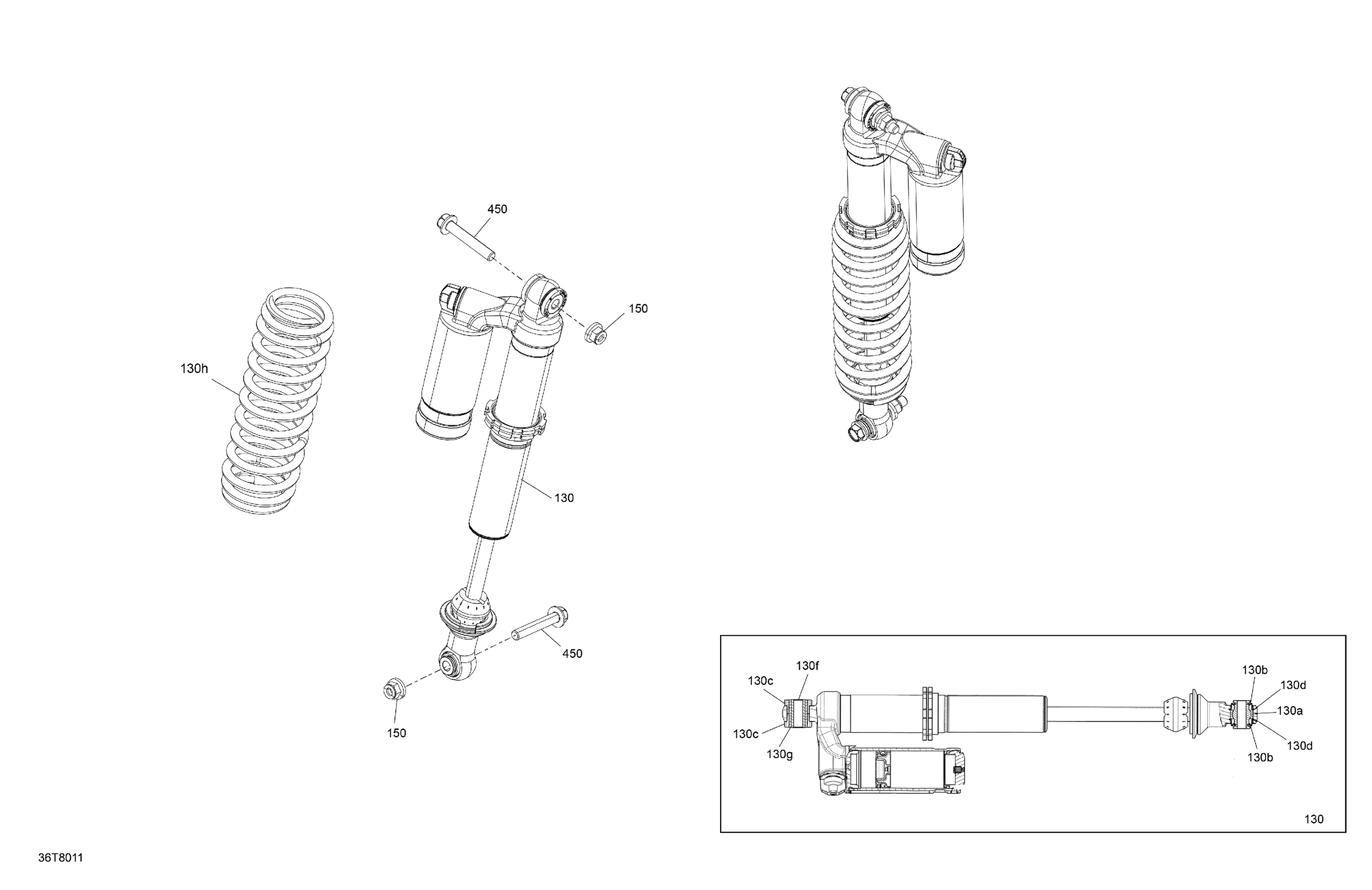 450

150

130h

130

450

150

130f
130c
130c
130g

130b
130d
130a
130d
130b

130

36T8011