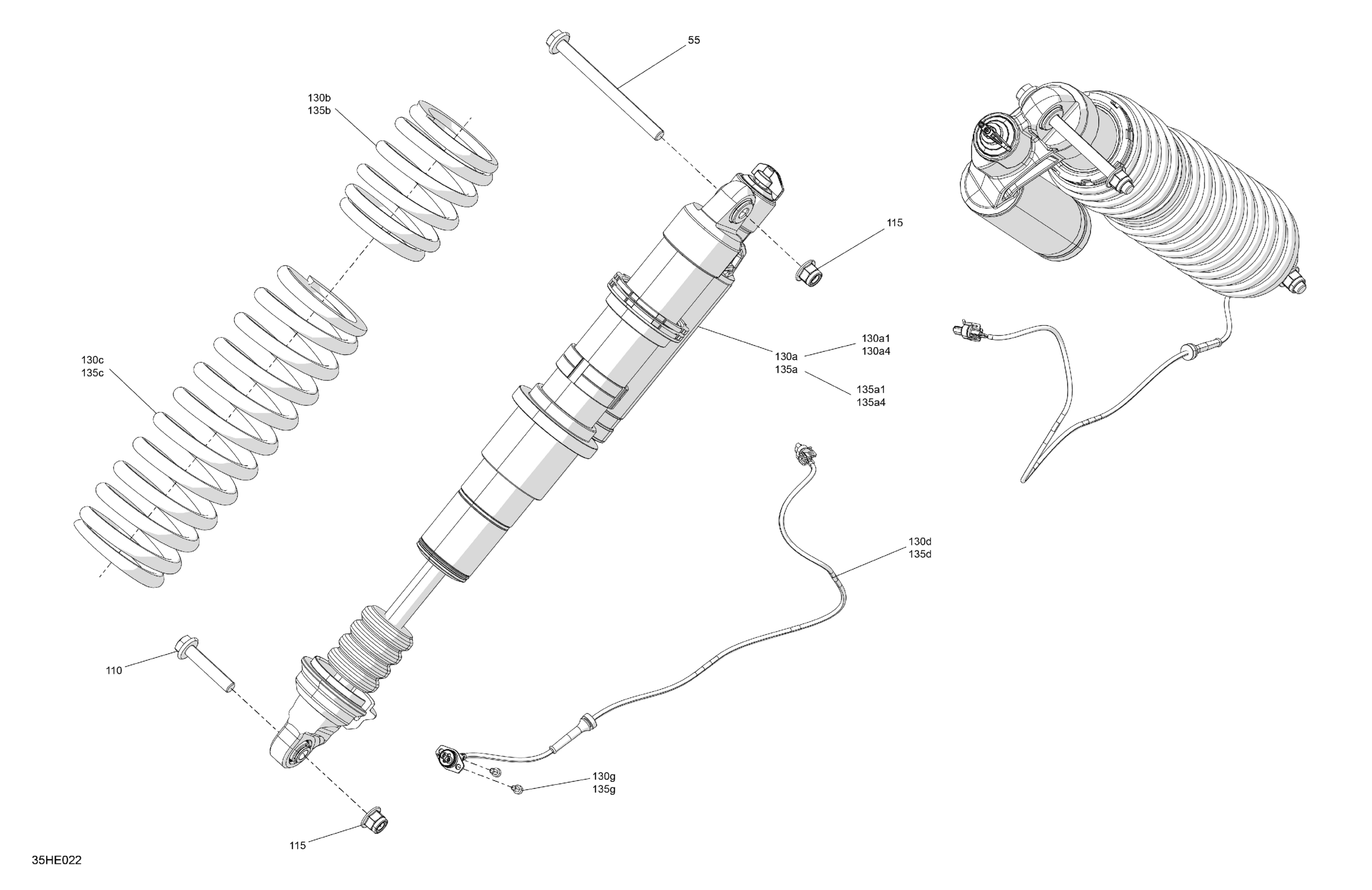 55

130b
135b

115

130c
135c

130a
135a

130a1
130a4

135a1
135a4

130d
135d

110

130g
135g

115

35HE022