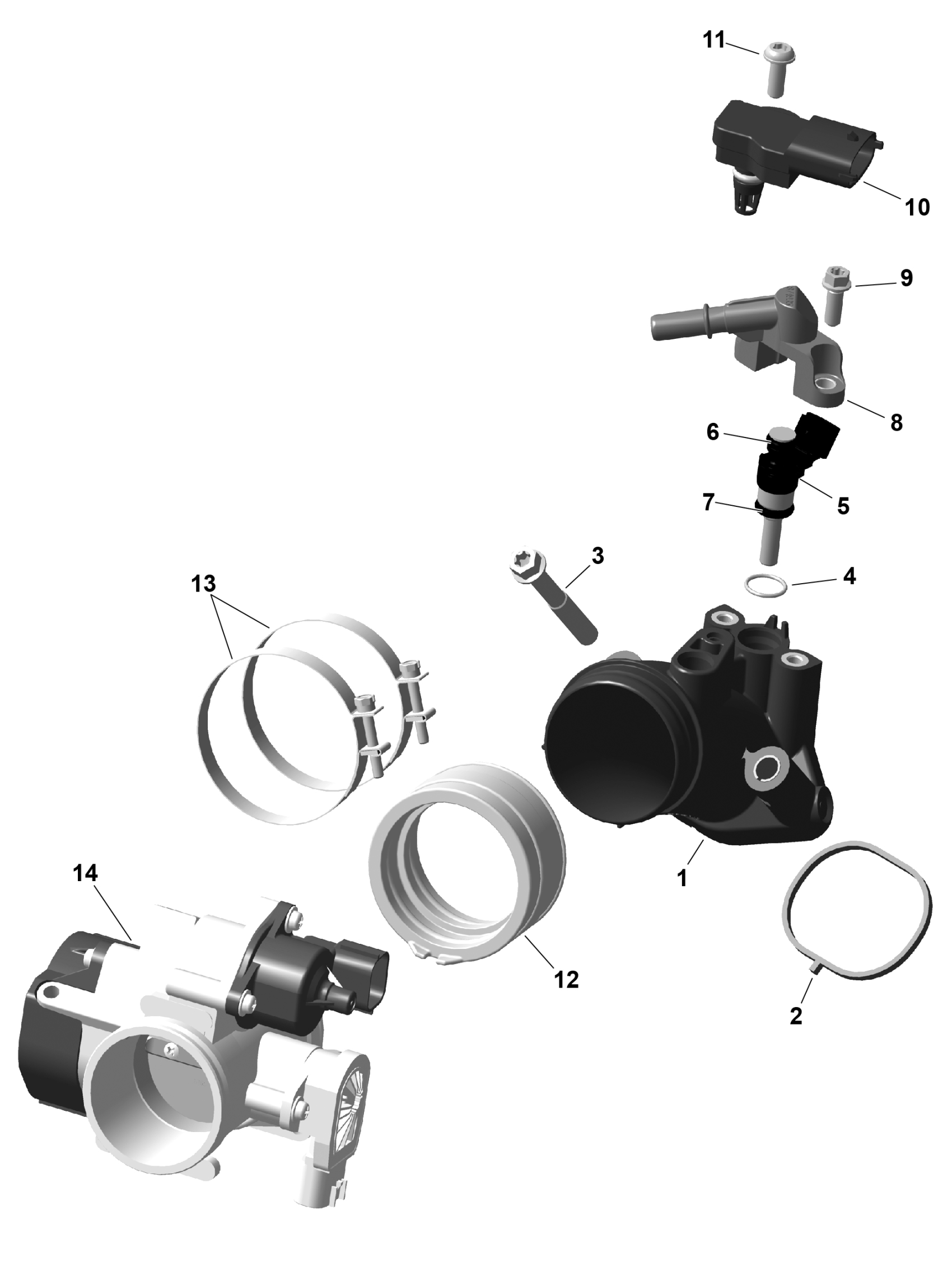 11
10
9
8
6
5
7
3
4
13
1
14
12
2