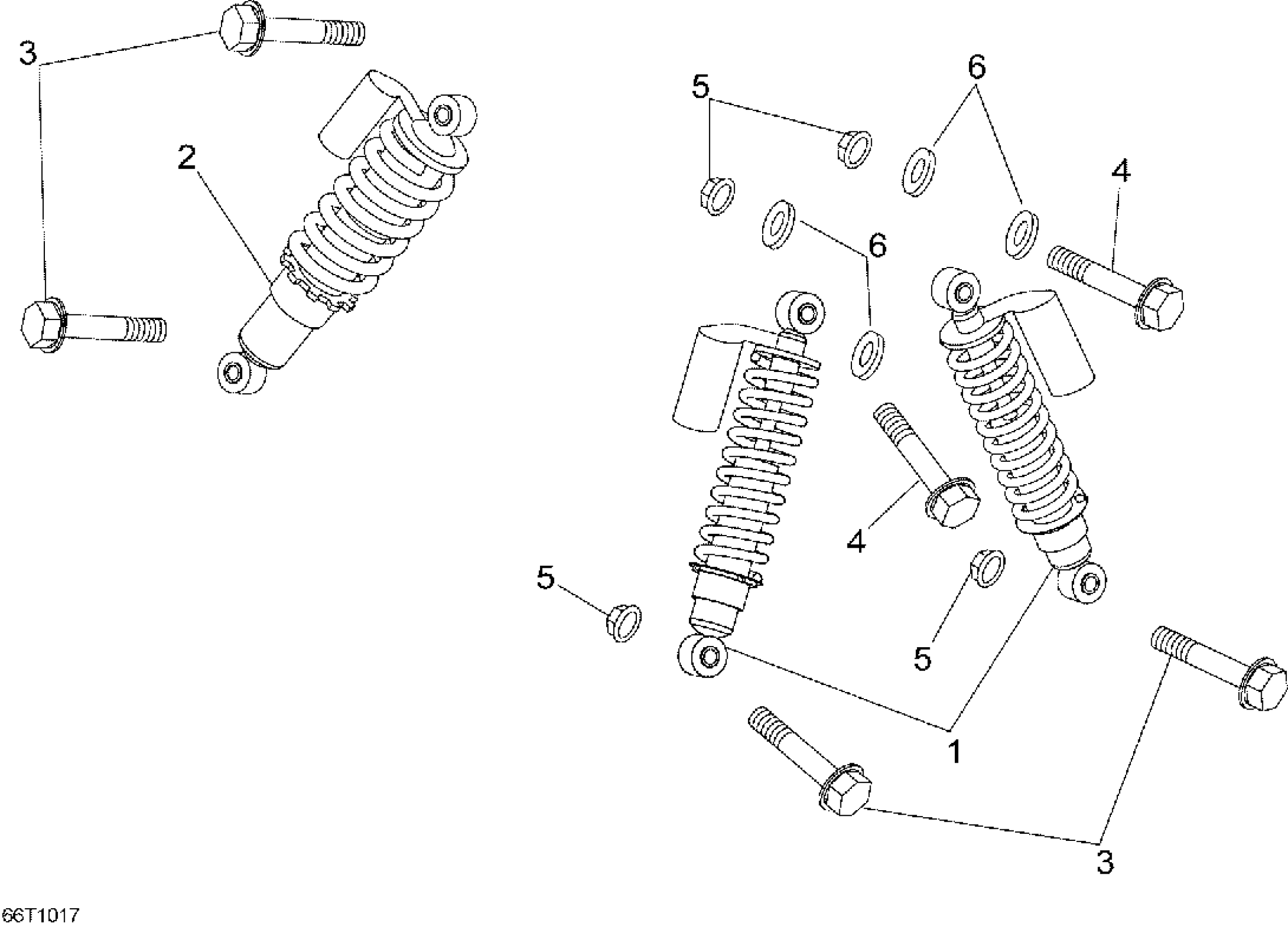 3
2
5
6
4
6
4
5
5
1
3
66T1017