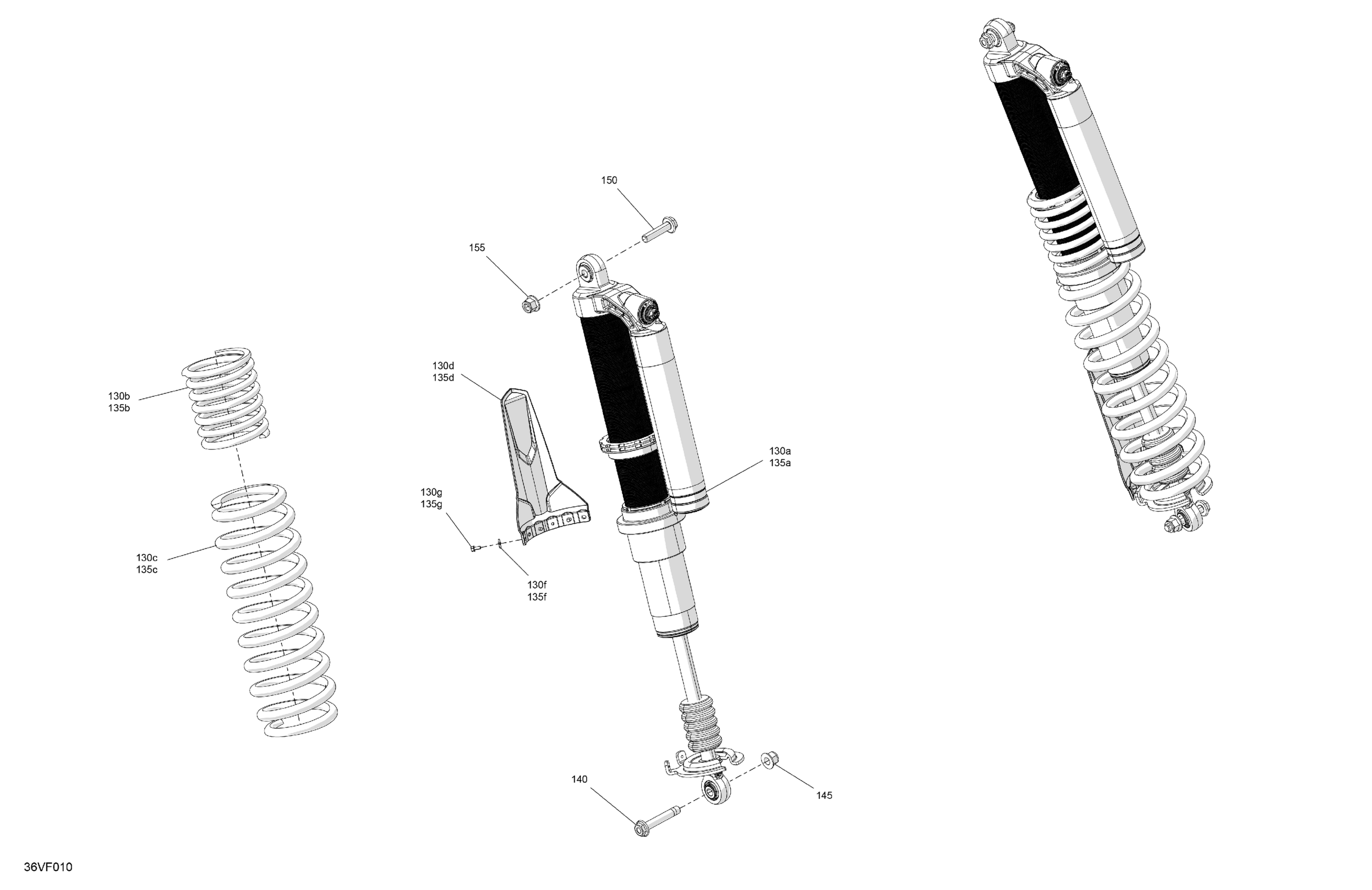 150

155

130d
135d

130b
135b

130a
135a

130g
135g

130c
135c

130f
135f

140

145

36VF010