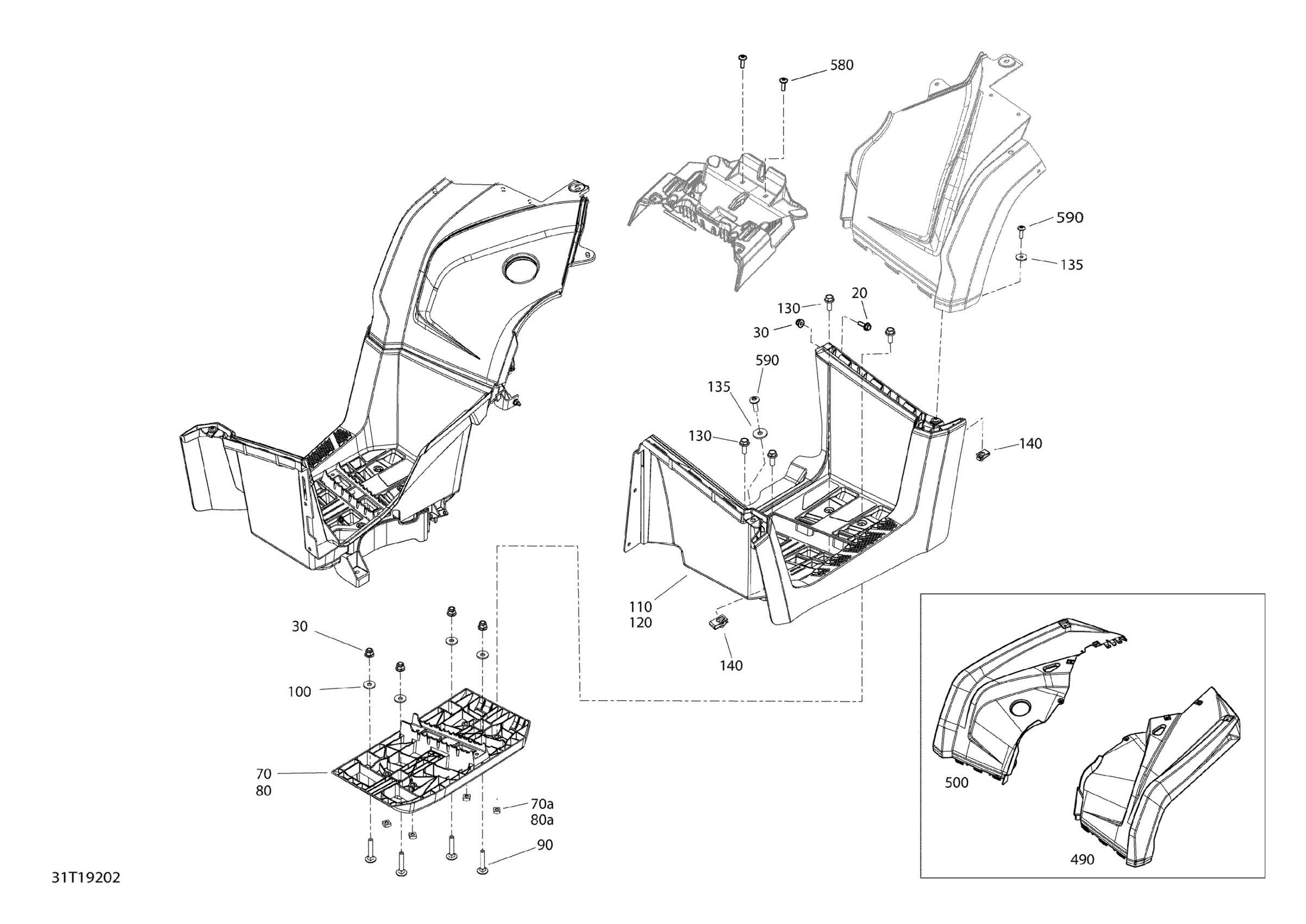 580
590
135
130
20
30
590
135
130
140
110
120
140
30
100
70
80
70a
80a
90
500
490
31T19202