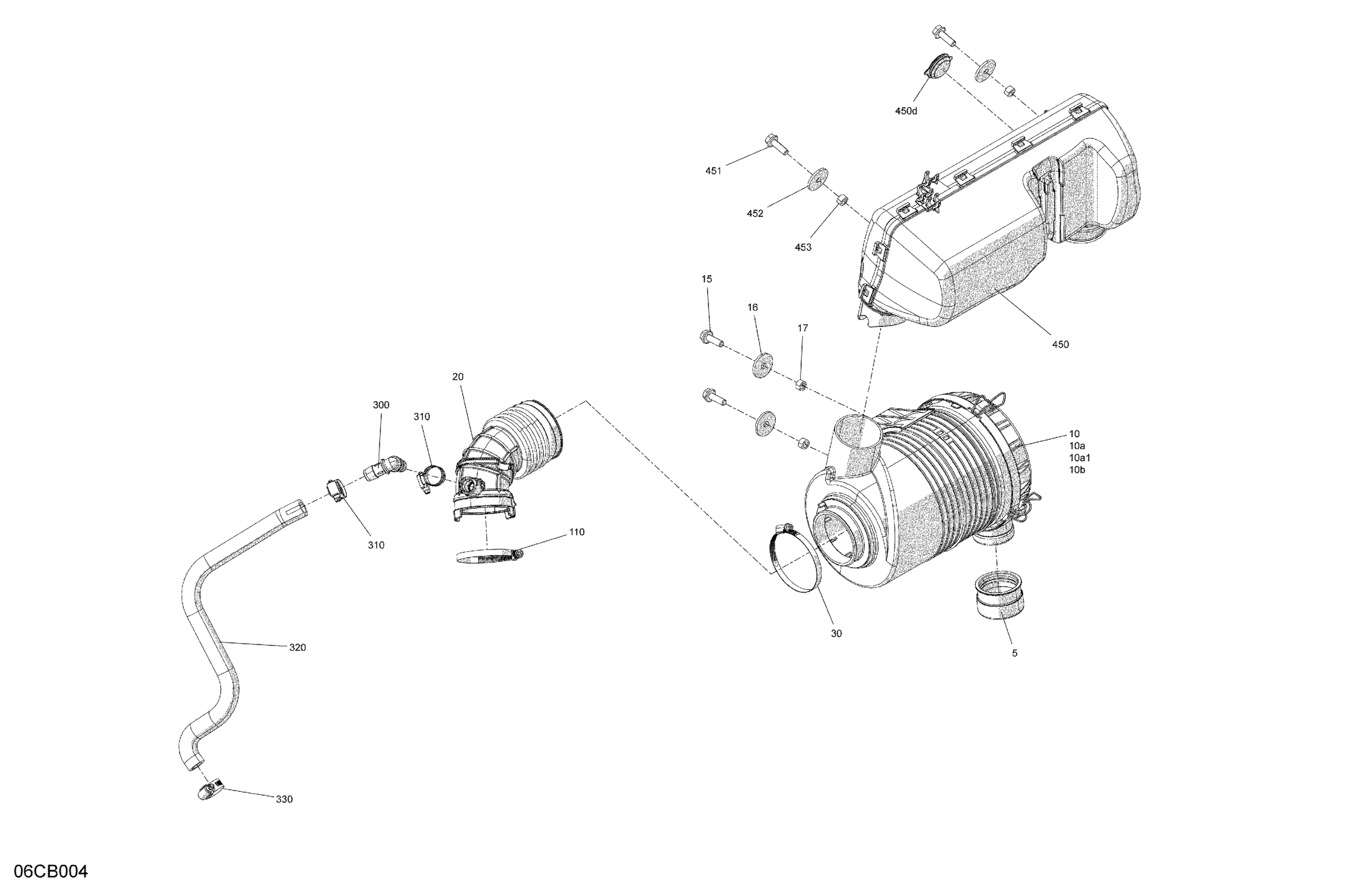 450d

451

452

453

15

16

17

450

20

300

310

10
10a
10a1
10b

310

110

30

5

320

330

06CB004