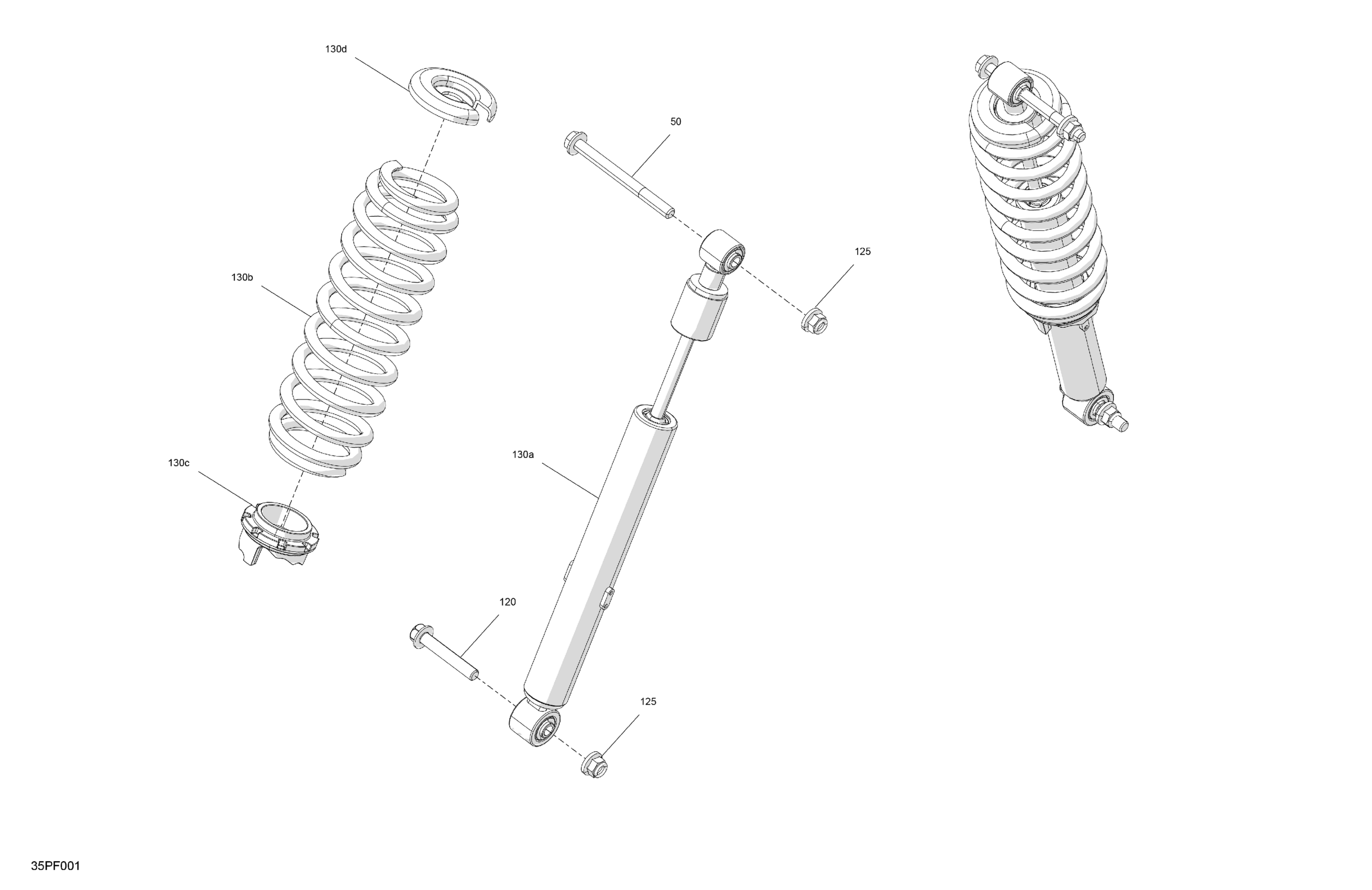 130d

50

125

130b

130a

130c

120

125

35PF001