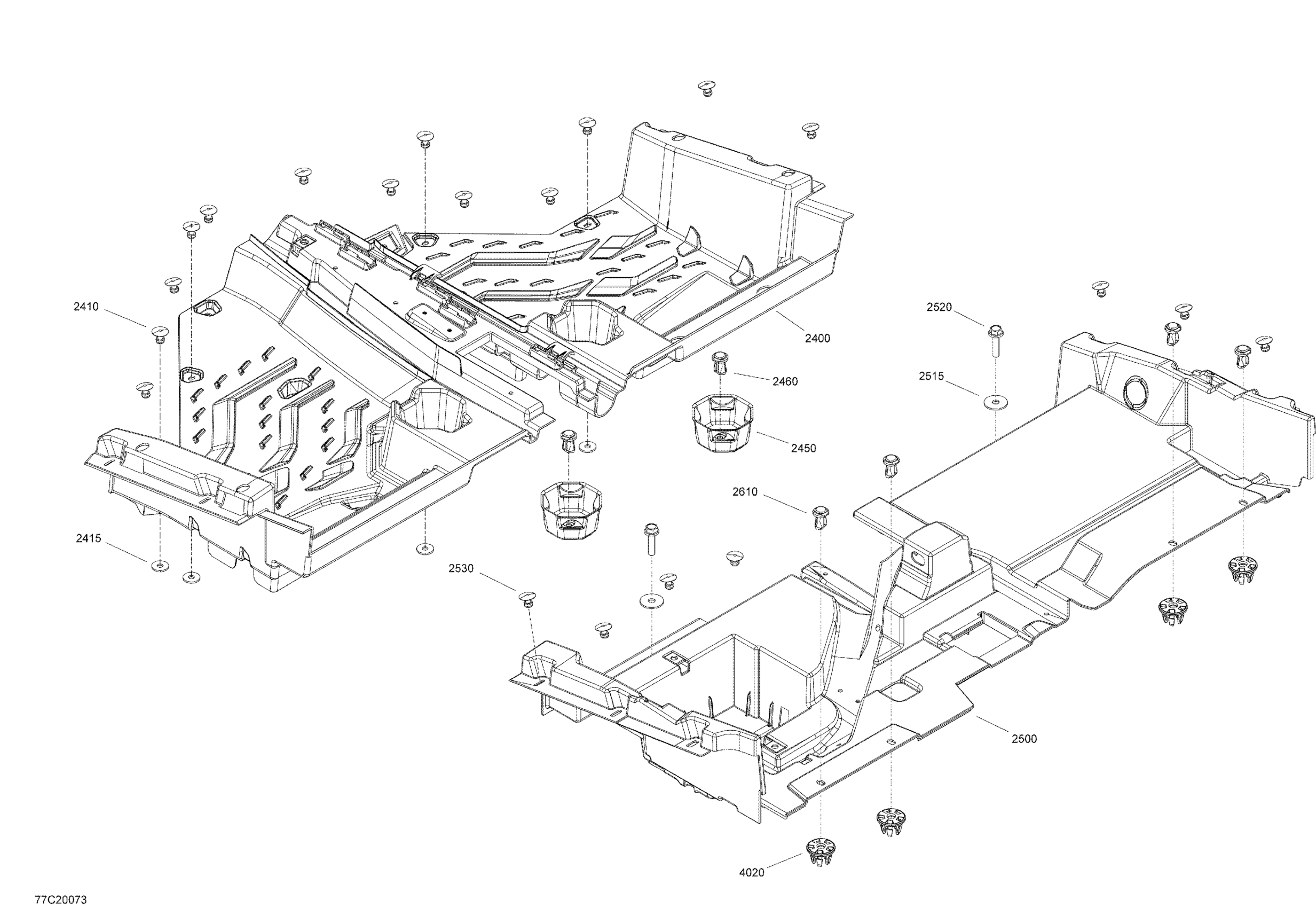 2410
2400
2520
2515
2460
2450
2610
2415
2530
2500
4020
77C20073