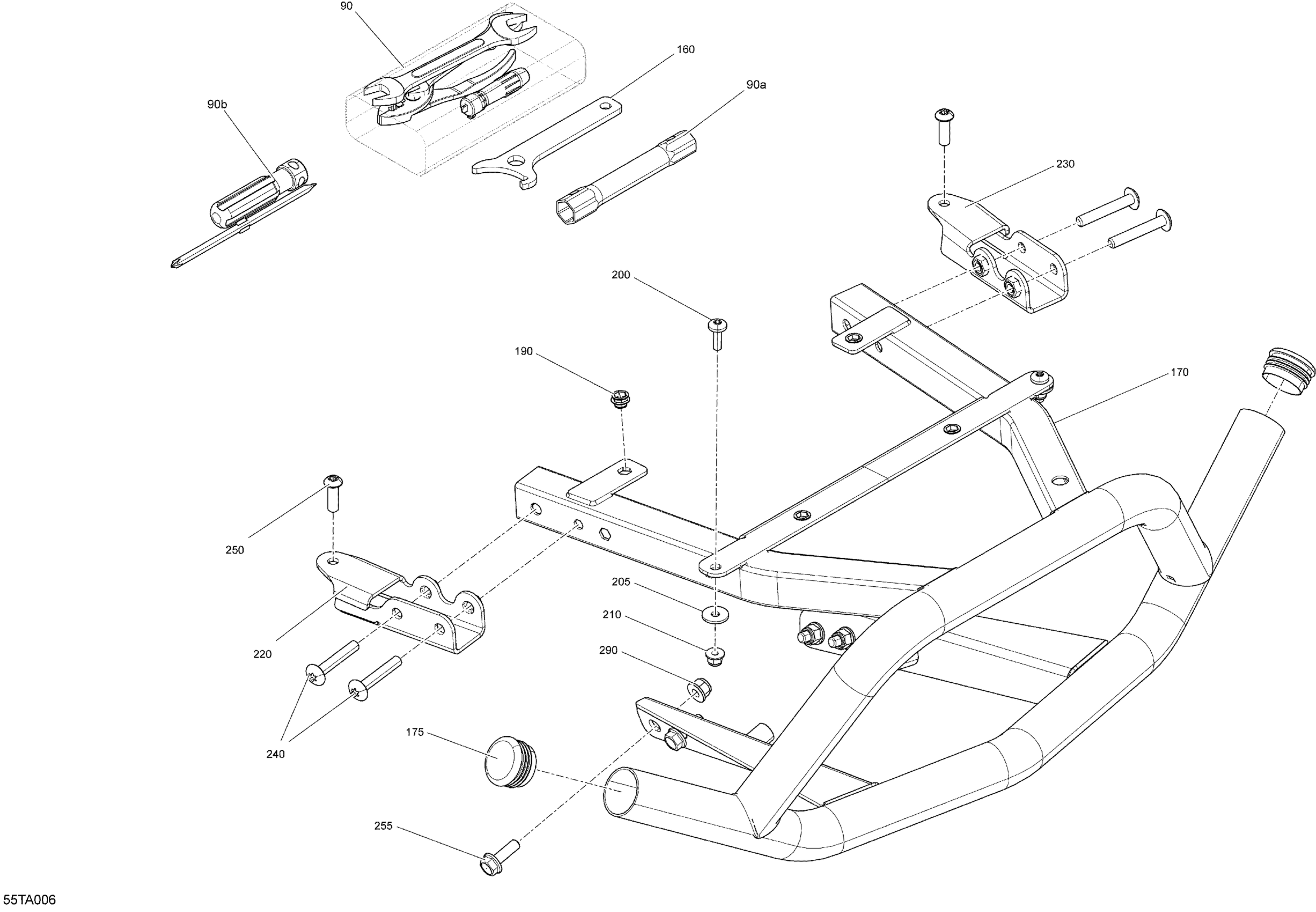 90
160
90a
90b
230
200
190
170
250
205
210
220
290
240
175
255
55TA006