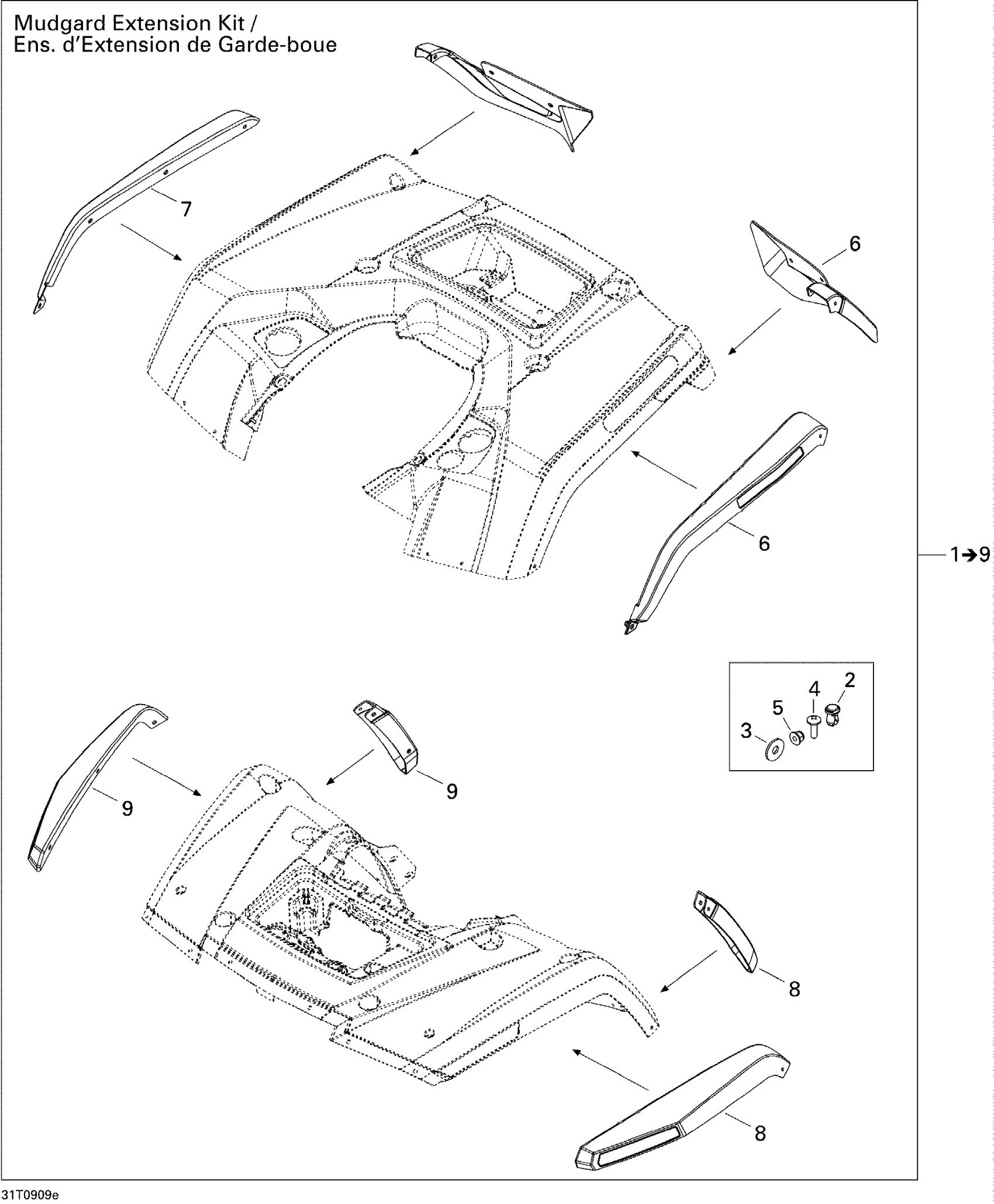 Mudgard Extension Kit /
Ens. d'Extension de Garde-boue

7

6

6

1→9

2
4
5
3

9

9

8

8

31T0909e