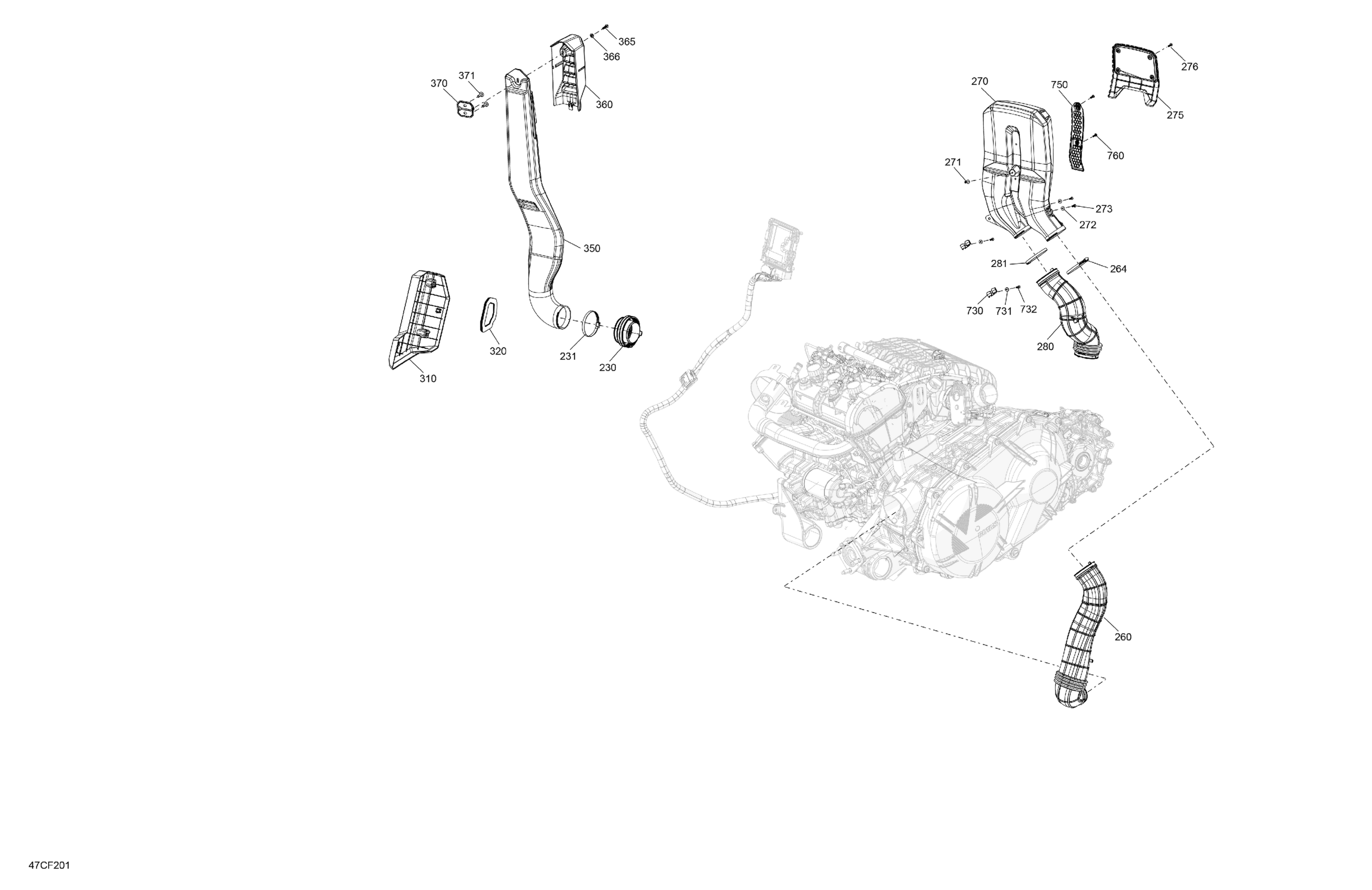 365
366
371
370
360
350
310
320
231
230
276
270
750
275
760
271
273
272
281
264
730
731
732
280
260
47CF201