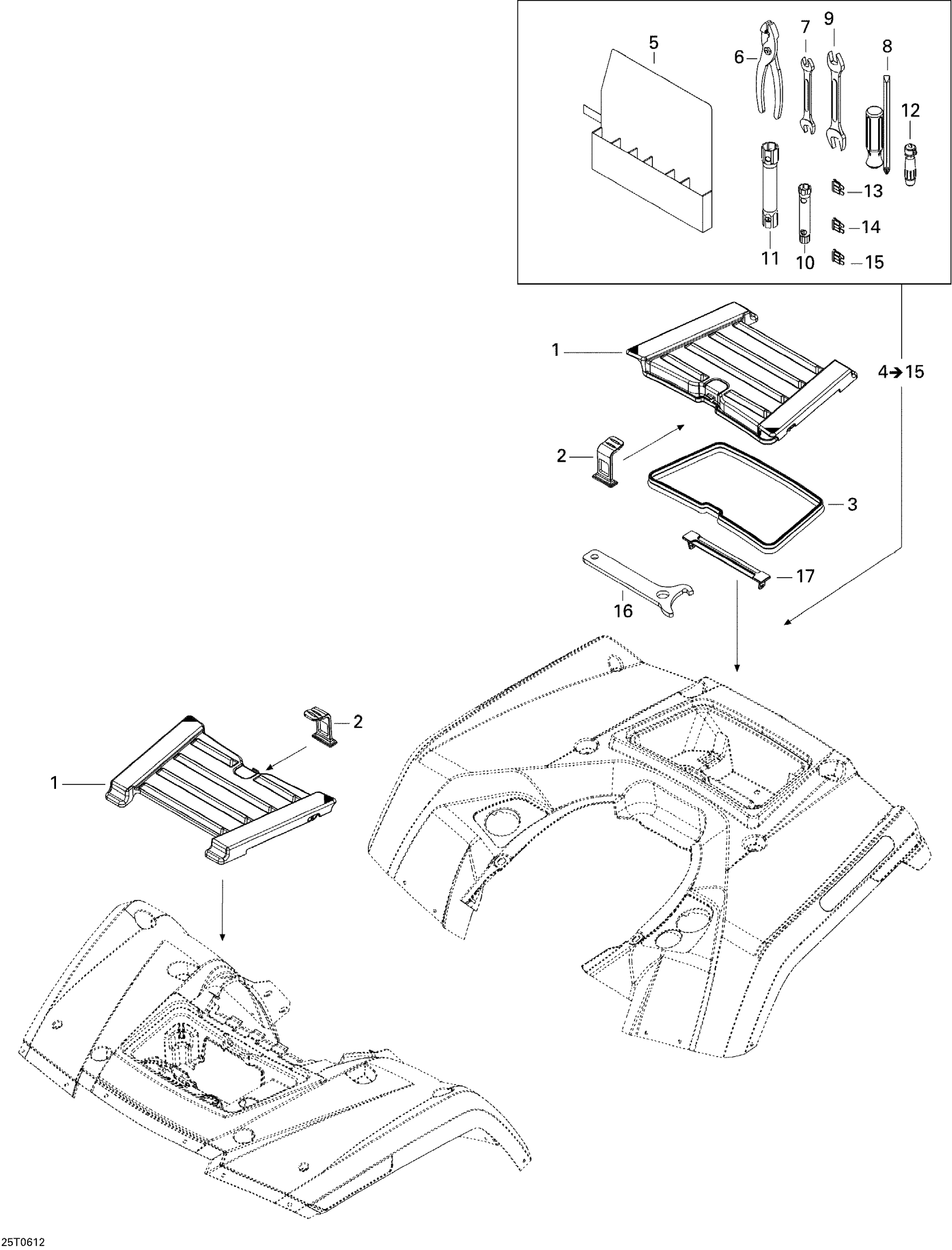 5
6
7
9
8
12
13
14
15
11
10
1
4→15
2
3
17
16
2
1
25T0612