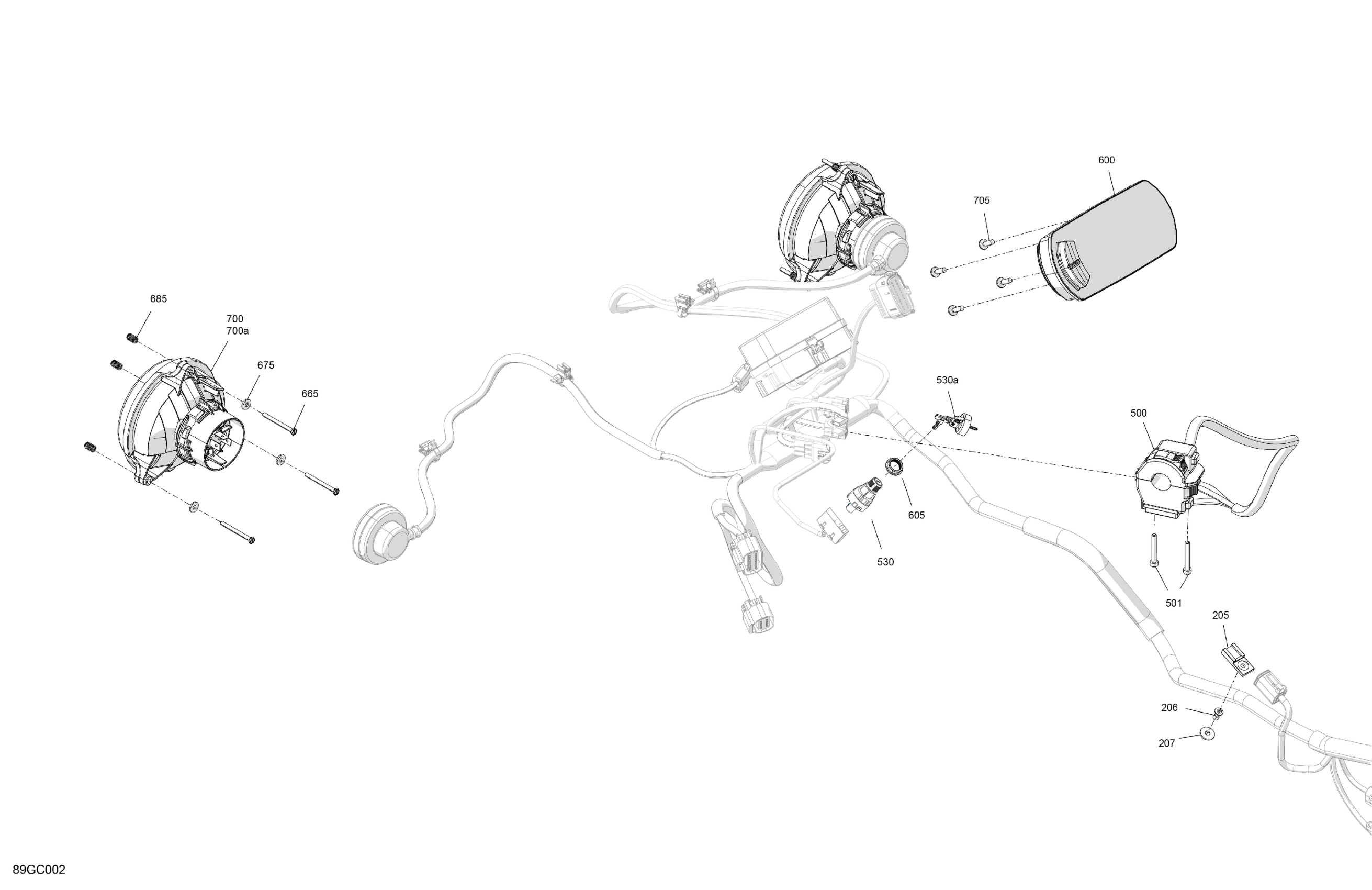 600

705

685

700
700a

675

665

530a

500

605

530

501

205

206

207

89GC002