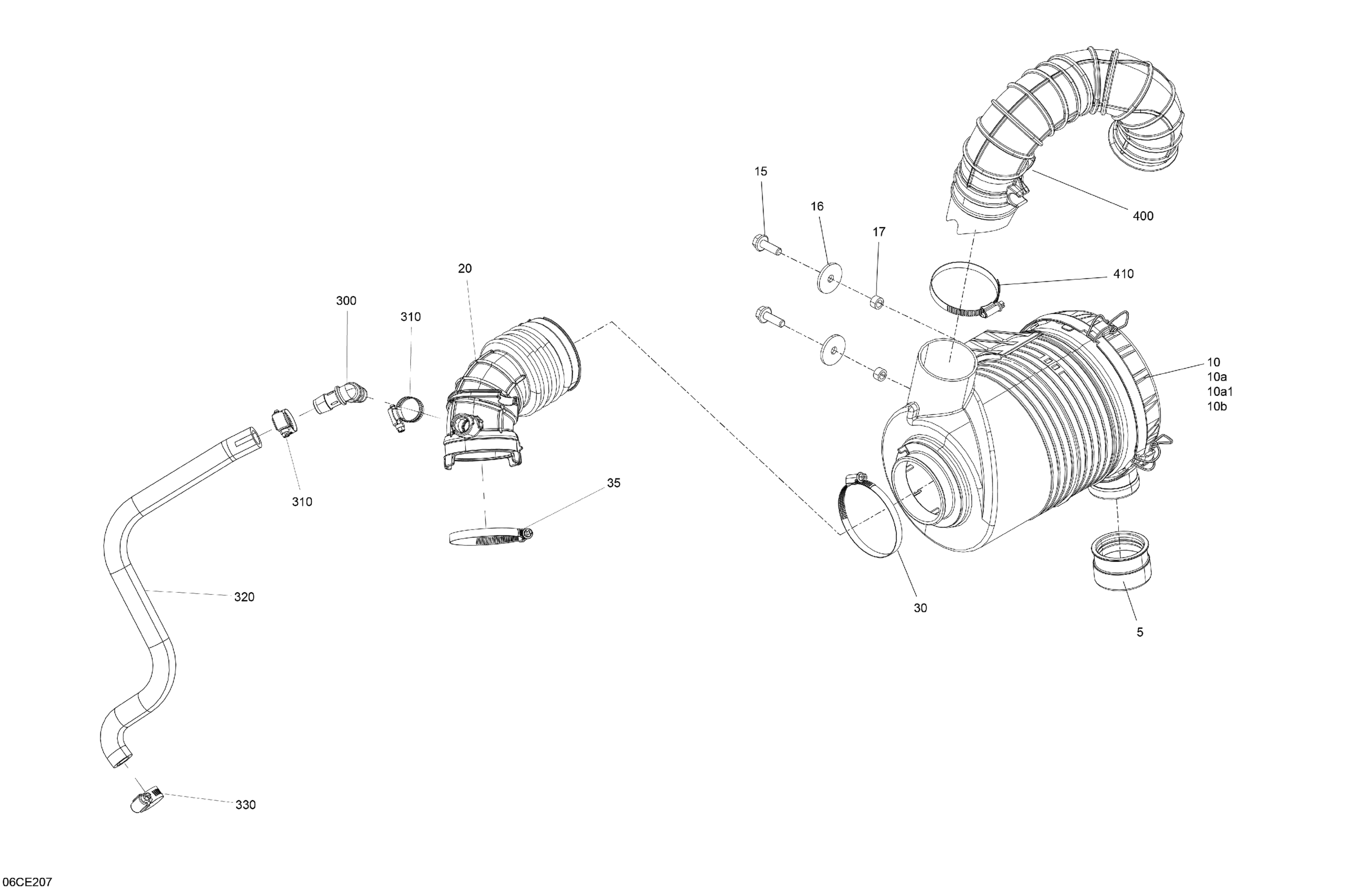 15
16
17
400
410
20
300
310
10
10a
10a1
10b
310
35
320
30
5
330
06CE207