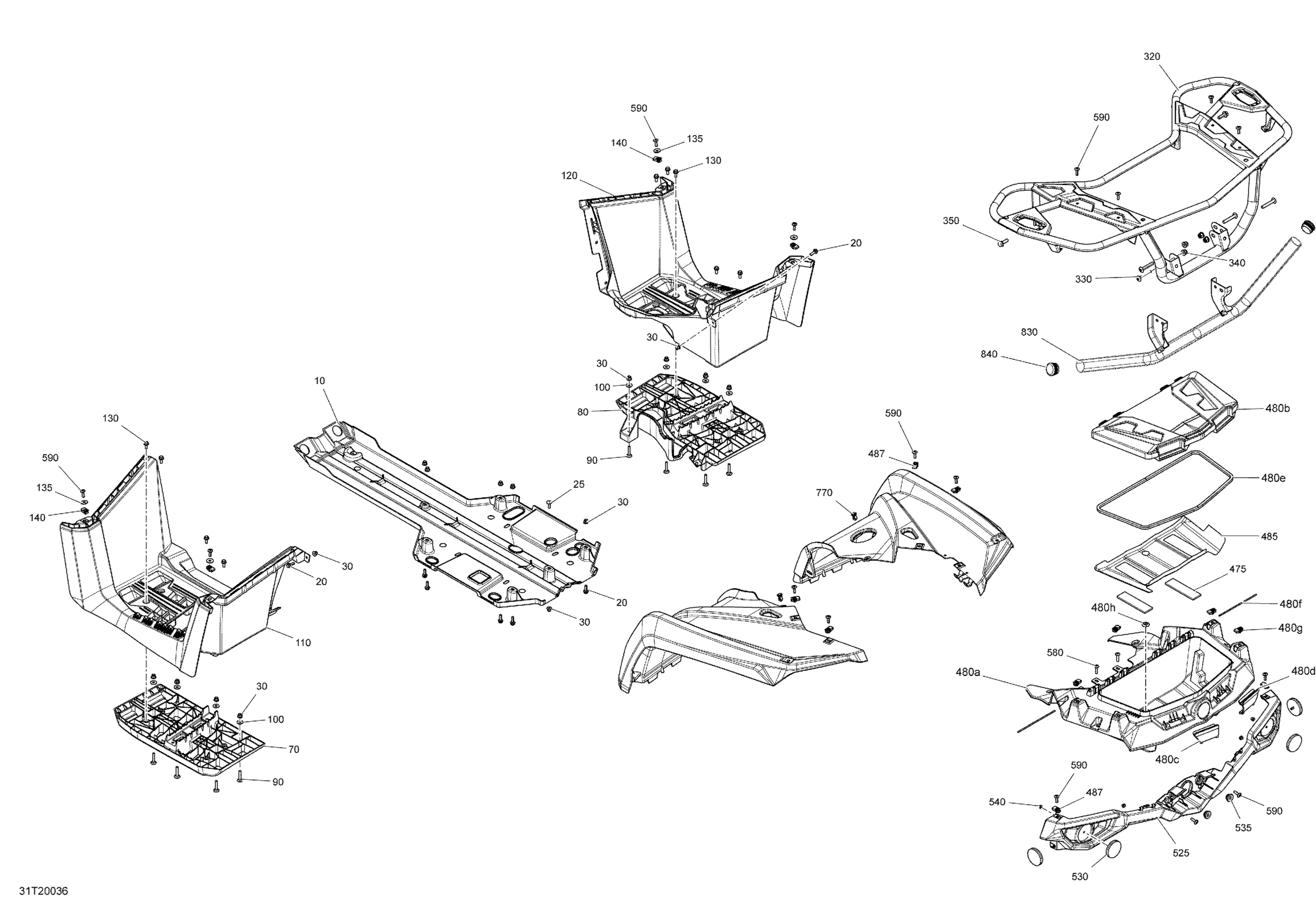 320
590
590
135
140
130
120
20
350
340
330
830
840
30
30
100
80
90
10
130
590
135
140
25
30
30
20
20
30
110
30
100
70
90
590
487
770
480b
480e
485
475
480f
480h
480g
580
480a
480d
480c
590
487
540
590
535
525
530
31T20036