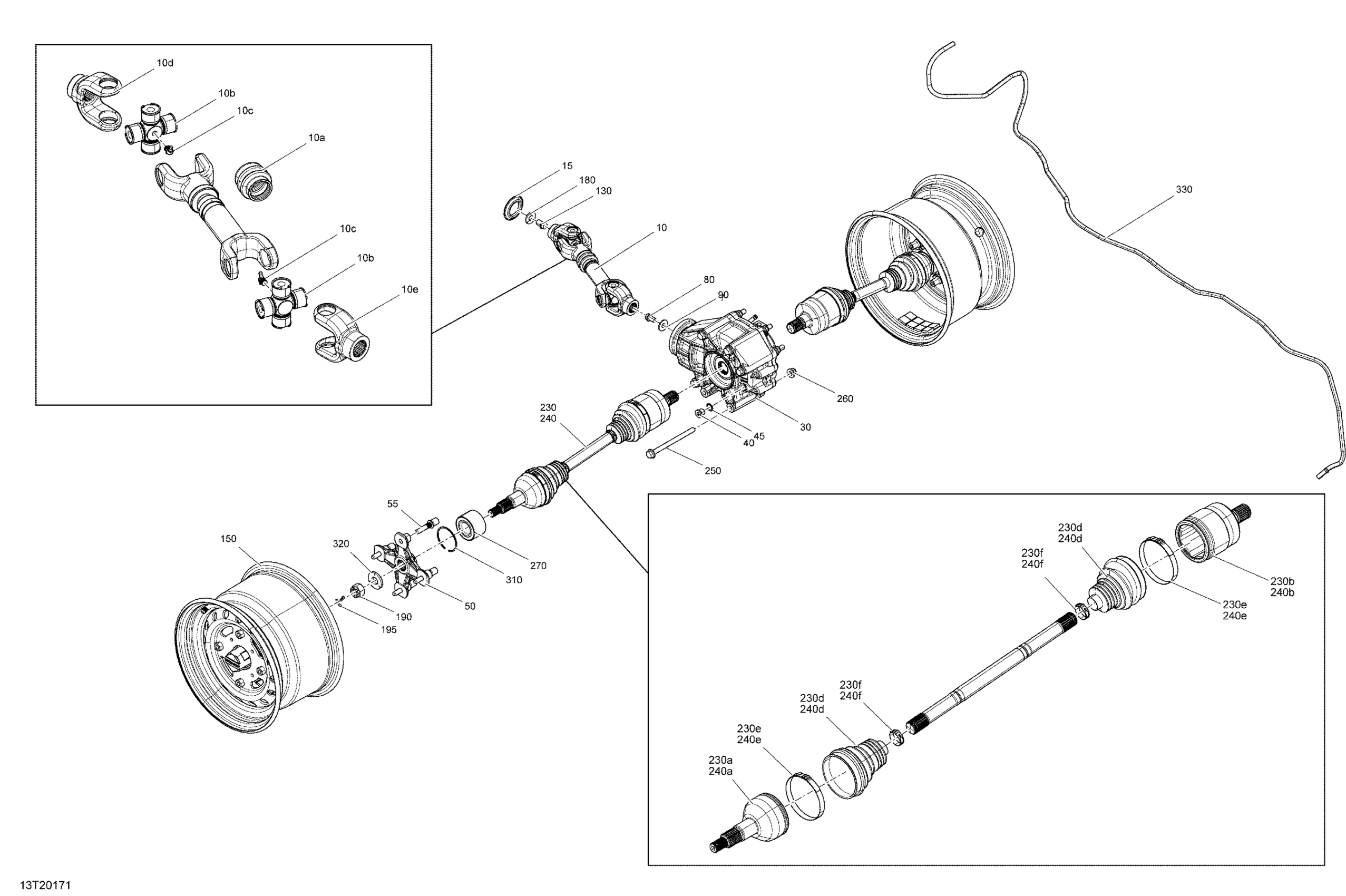 10d
10b
10c
10a
10c
10b
10e

15
180
130
10
80
90
330
260
30
45
40
250
230
240
55
320
150
270
310
50
190
195

230d
240d
230f
240f
230b
240b
230e
240e
230f
240f
230d
240d
230e
240e
230a
240a

13T20171