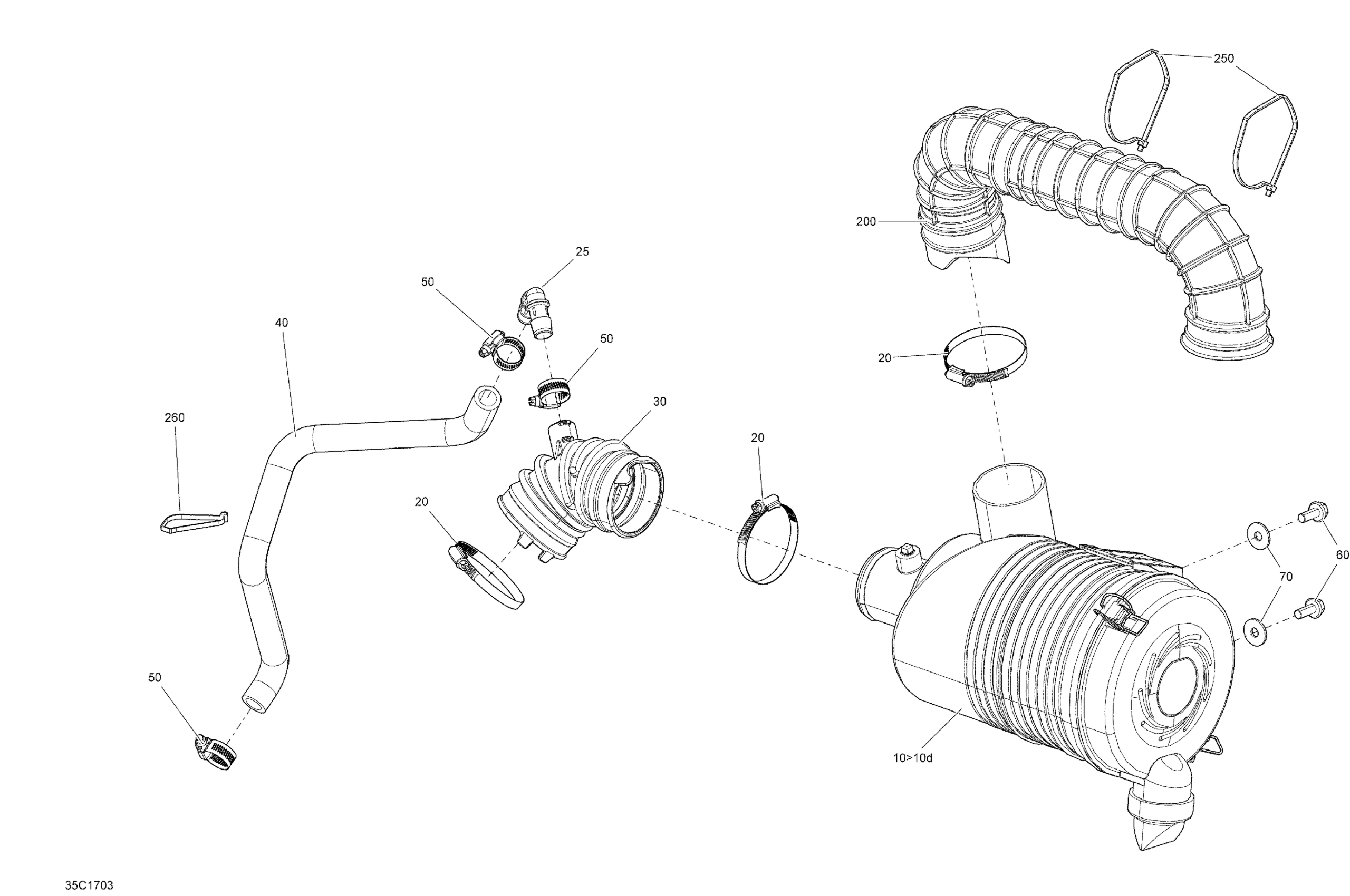 250

200

25

50

40

50

20

30

260

20

20

60

70

50

10>10d

35C1703