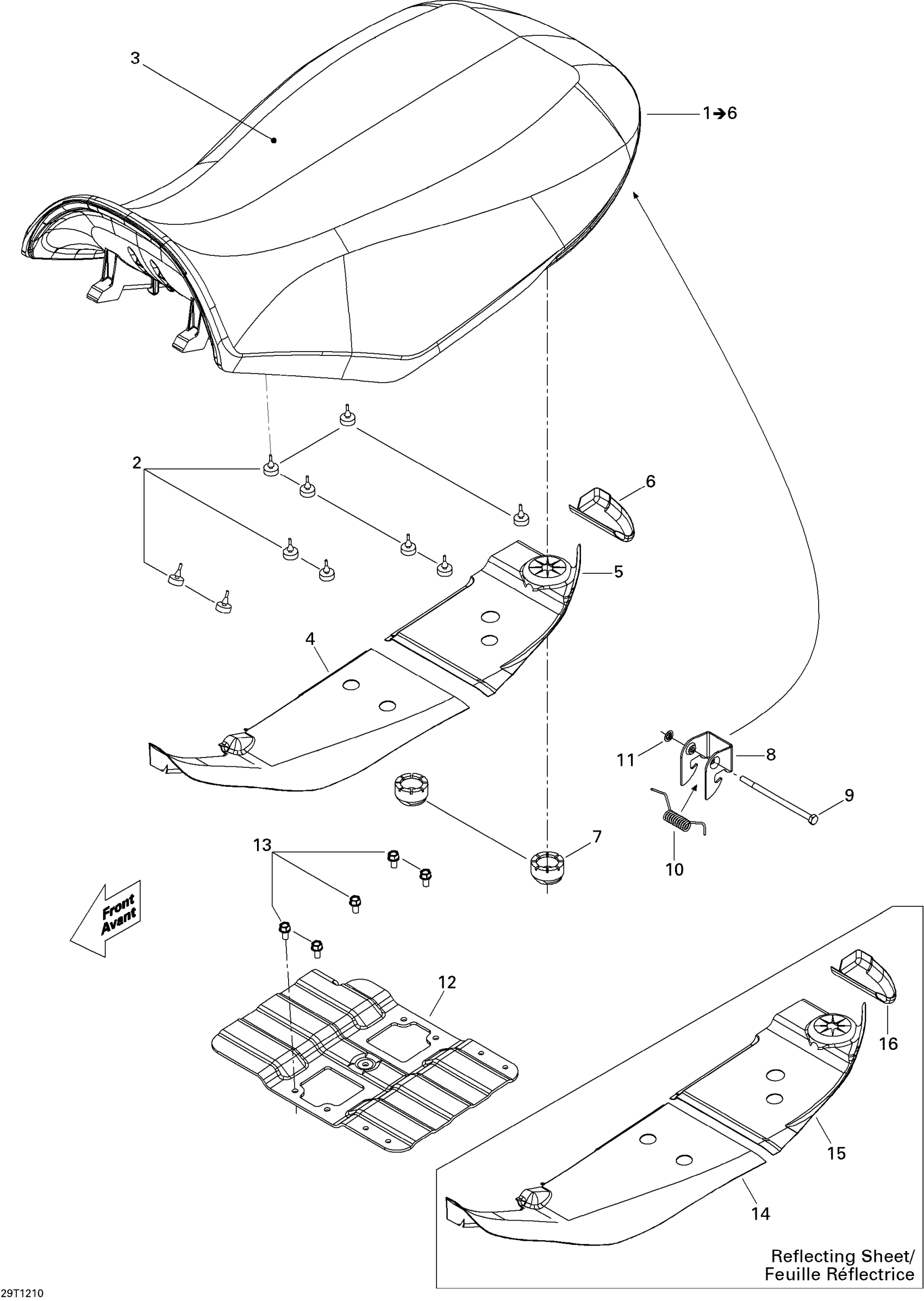 3

1➔6

2

6

5

4

11

8

9

10

7

13

Front
Avant

12

16

15

14

Reflecting Sheet/
Feuille Réflectrice

29T1210