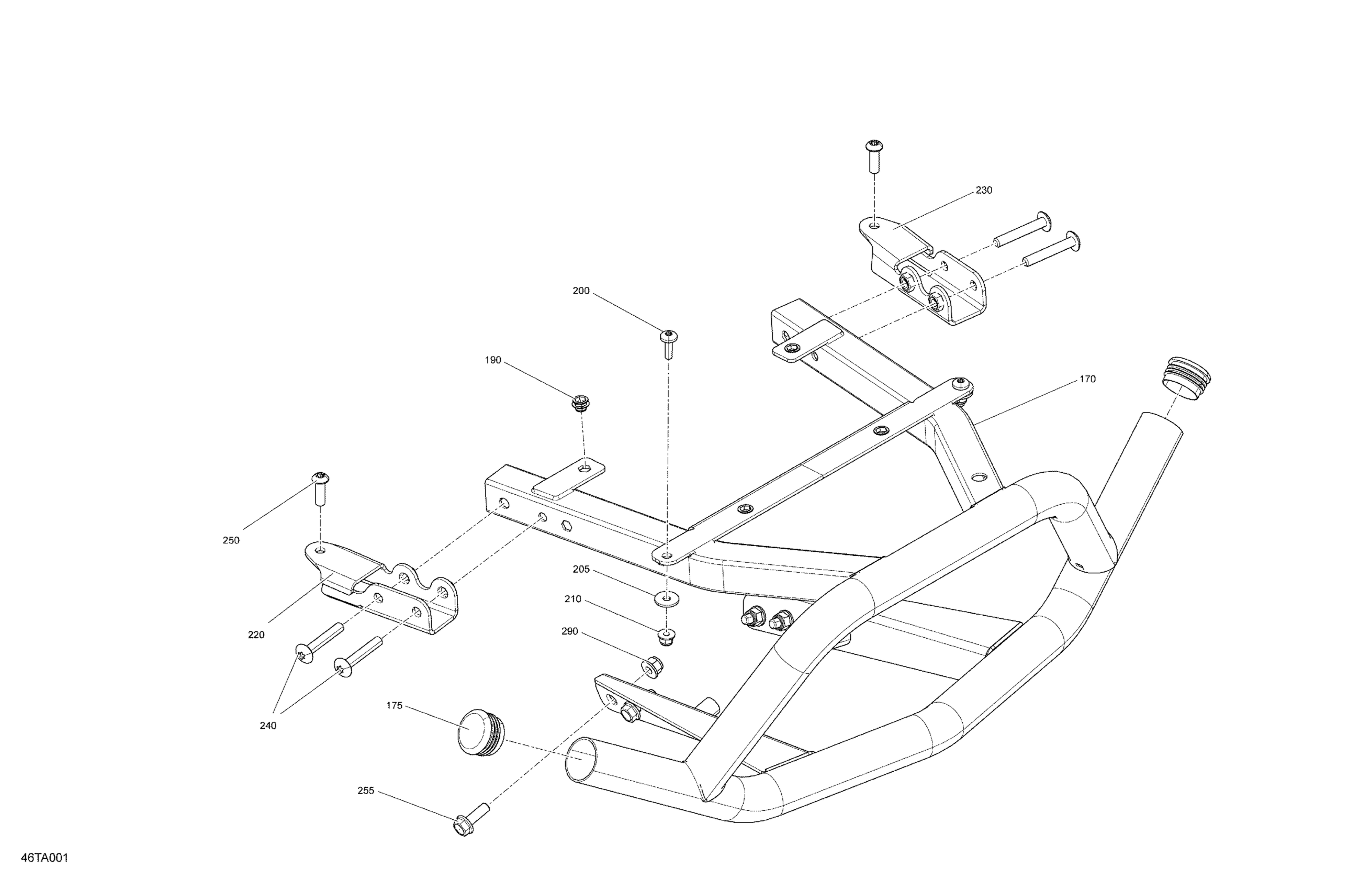 230

200

190

170

250

205

210

220

290

240

175

255

46TA001