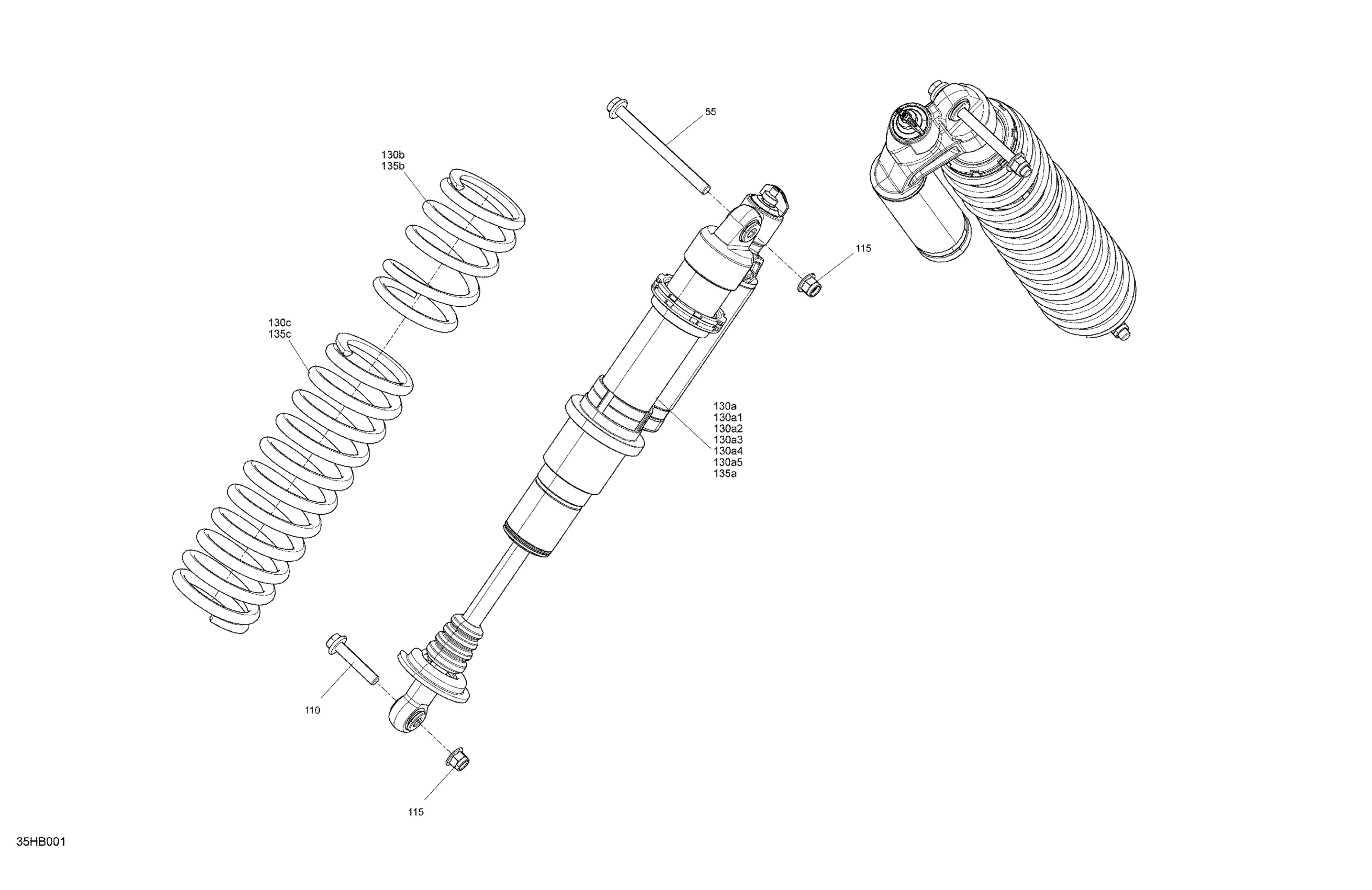 55

130b
135b

115

130c
135c

130a
130a1
130a2
130a3
130a4
130a5
135a

110

115

35HB001