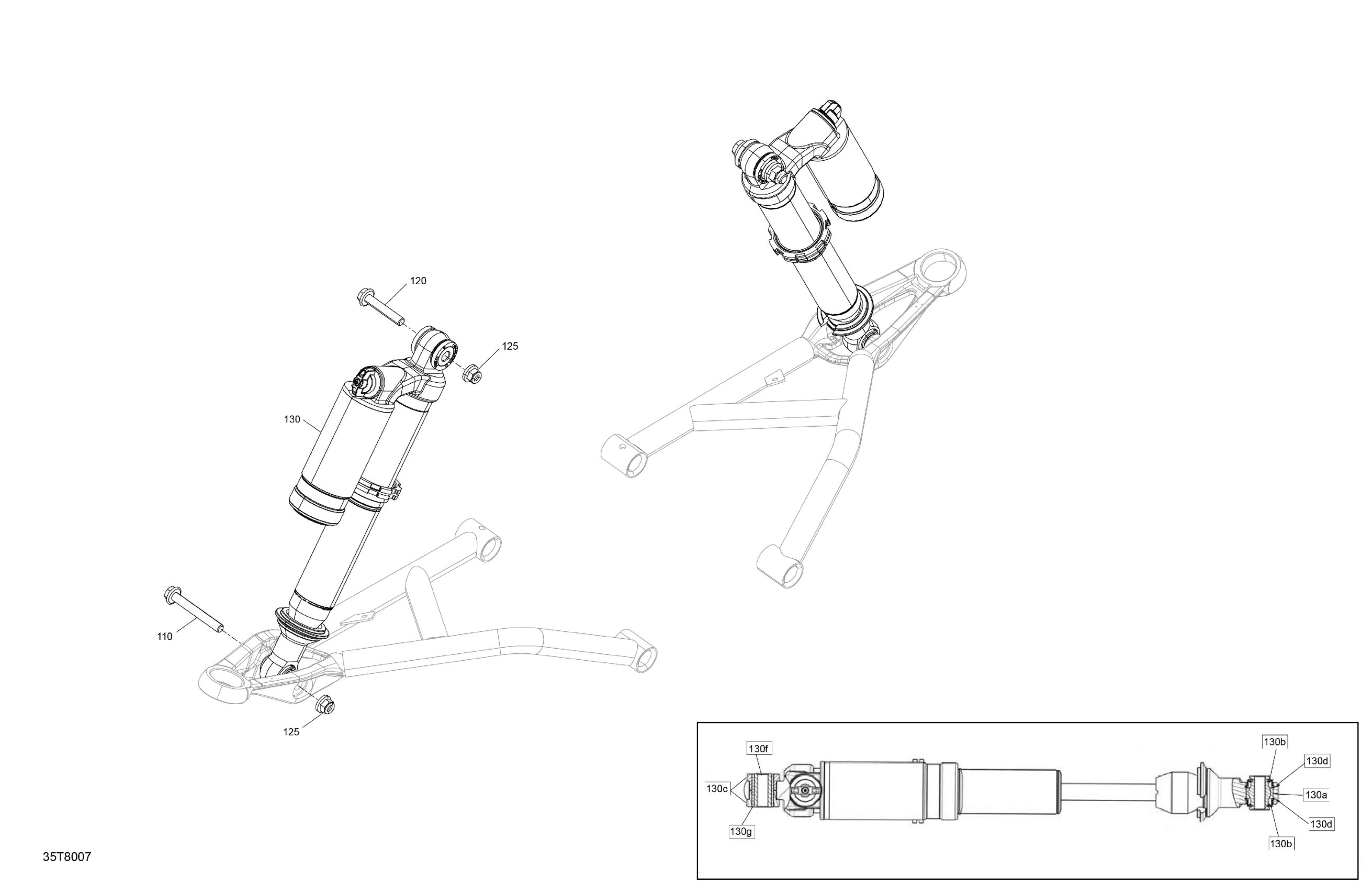 120
125
130
110
125
130f
130c
130g
130b
130d
130a
130d
130b
35T8007