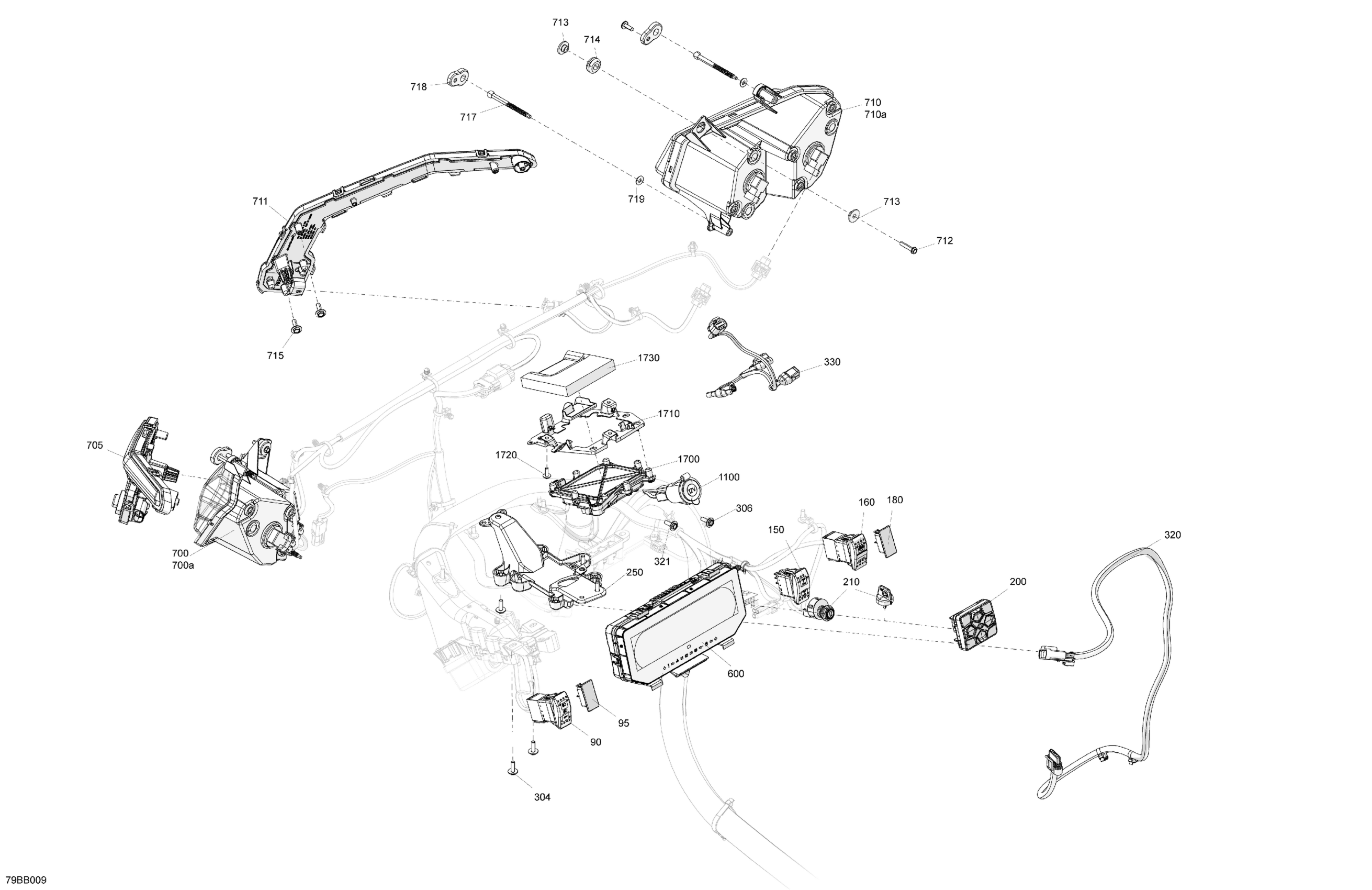 713
714
718
717
710
710a
711
719
713
712
715
1730
330
1710
705
1720
1700
1100
306
160
180
150
320
700
700a
321
250
210
200
600
95
90
304
79BB009