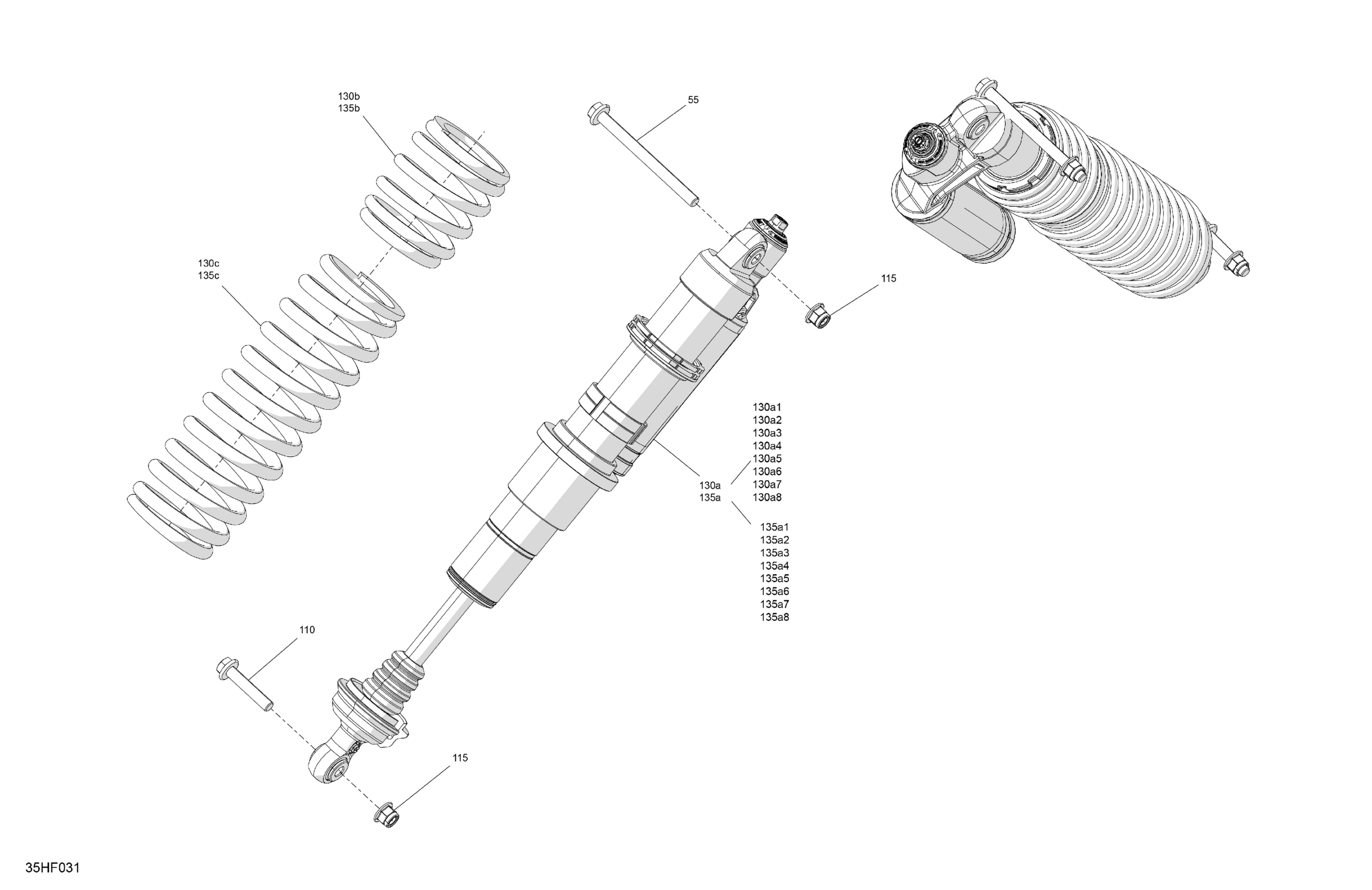 130b
135b

55

130c
135c

115

130a1
130a2
130a3
130a4
130a5
130a6
130a7
130a8

130a
135a

135a1
135a2
135a3
135a4
135a5
135a6
135a7
135a8

110

115

35HF031