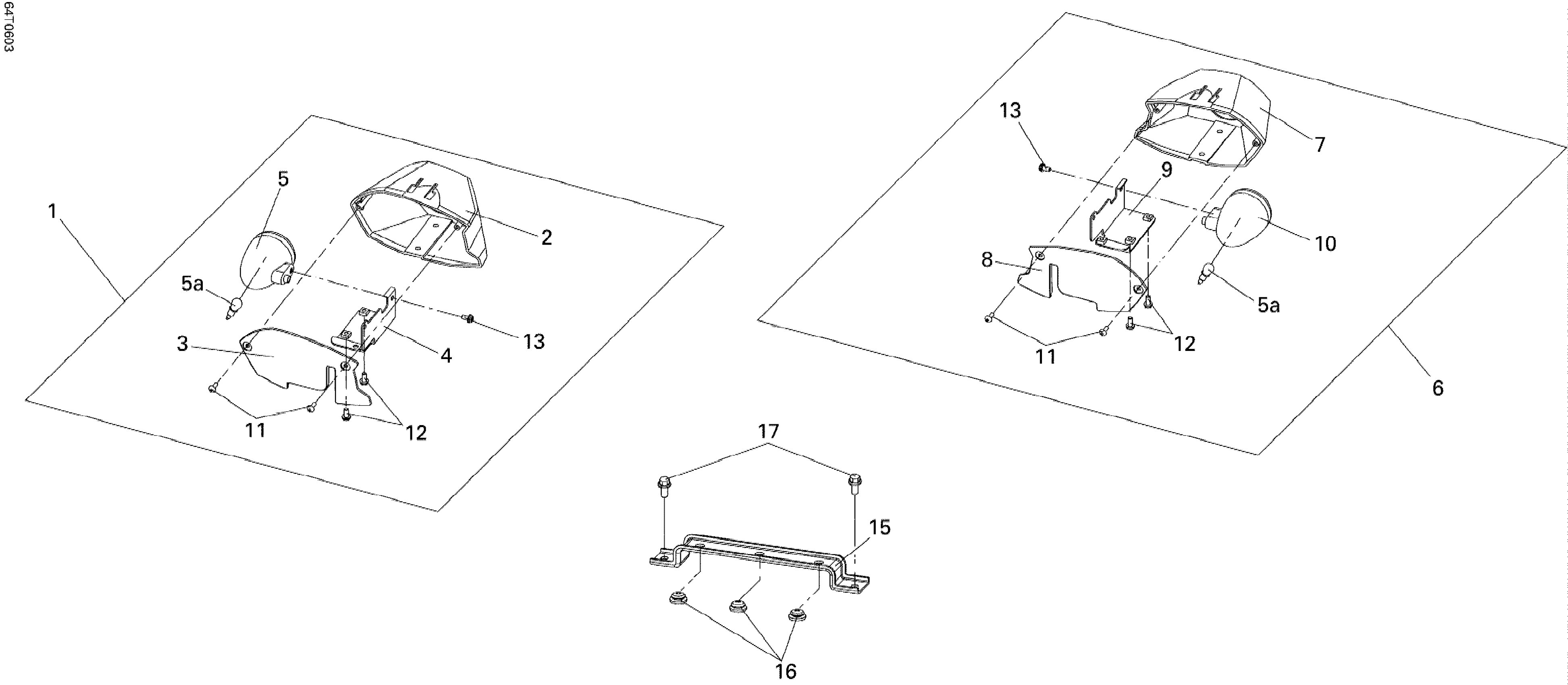 64T0603

1
5
2
5a
3
4
13
11
12

13
7
9
10
8
5a
11
12
6

17
15
16