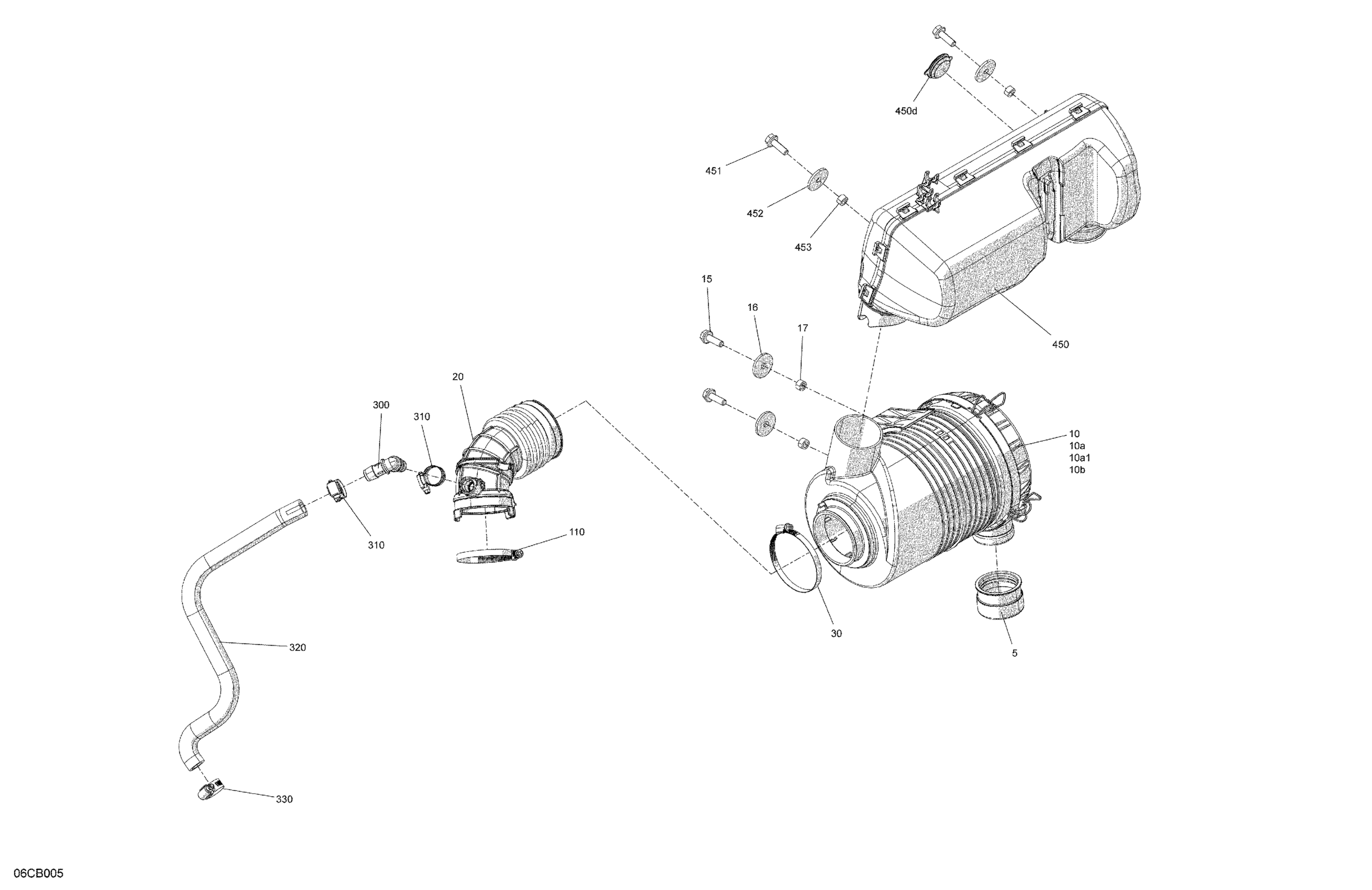 450d

451

452

453

15

16

17

450

20

300

310

10
10a
10a1
10b

310

110

30

5

320

330

06CB005