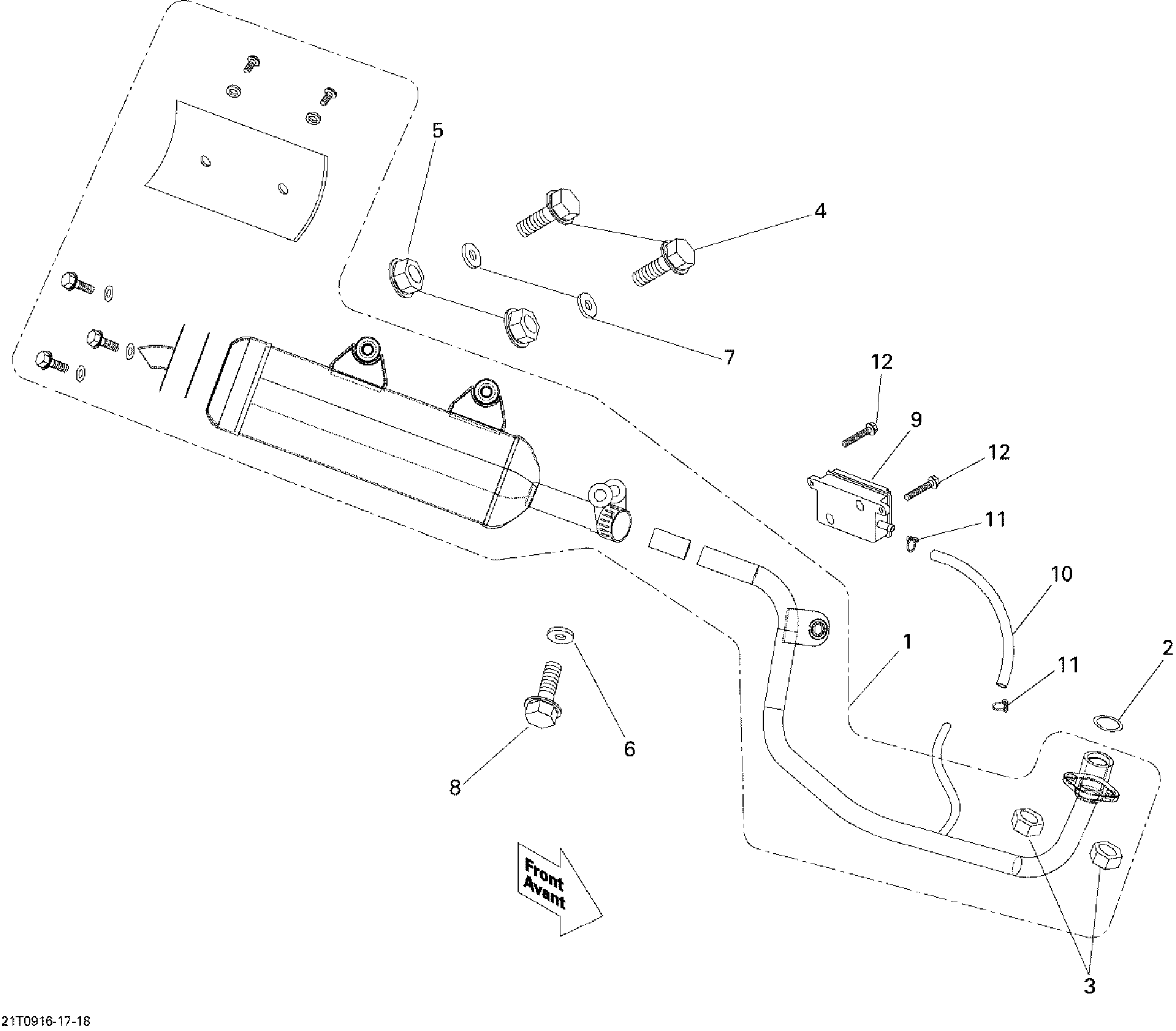 5

4

7

12

9

12

11

10

1

11

2

6

8

Front
Avant

3

21T0916-17-18