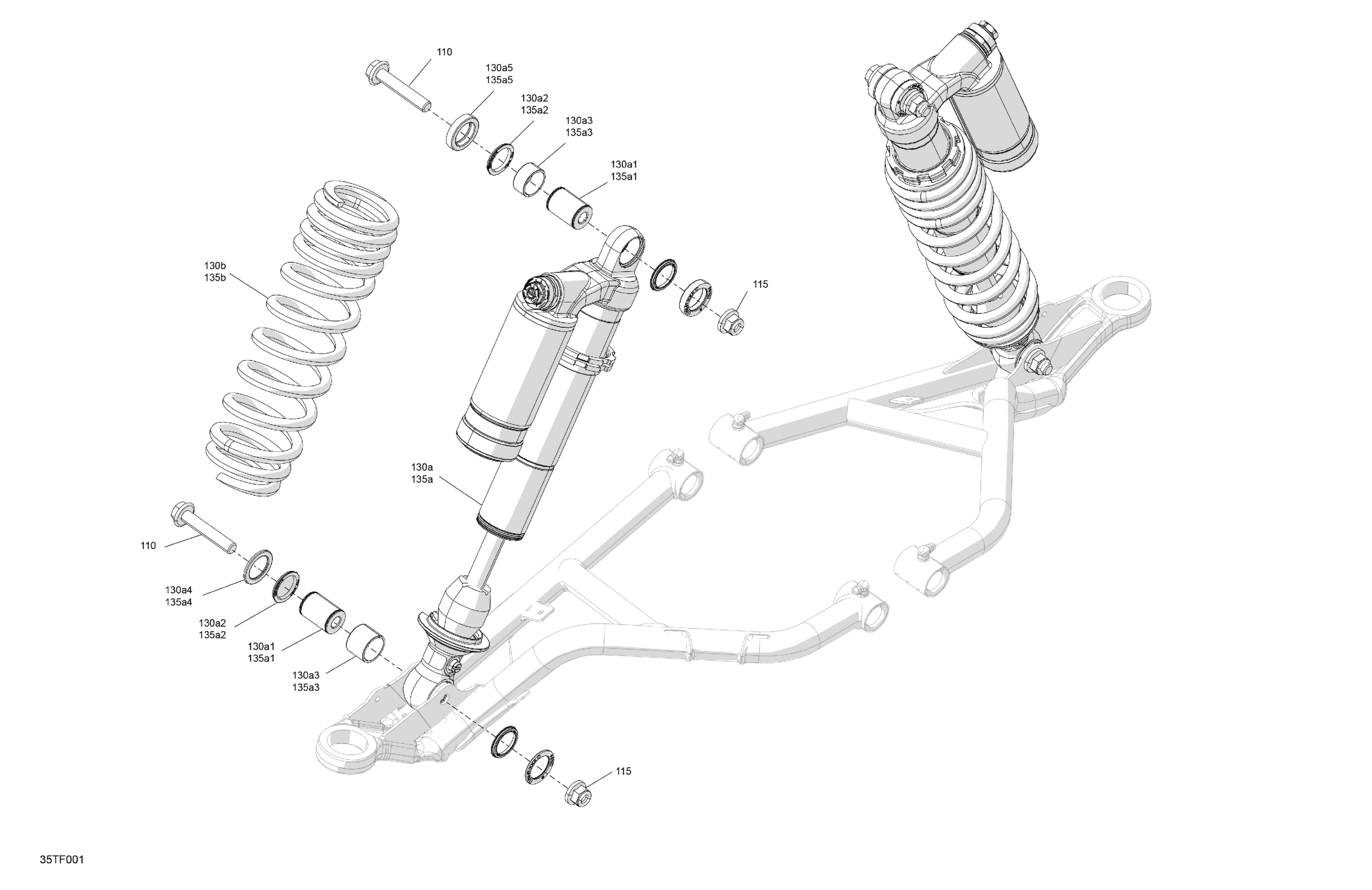 110

130a5
135a5

130a2
135a2

130a3
135a3

130a1
135a1

130b
135b

115

130a
135a

110

130a4
135a4

130a2
135a2

130a1
135a1

130a3
135a3

115

35TF001