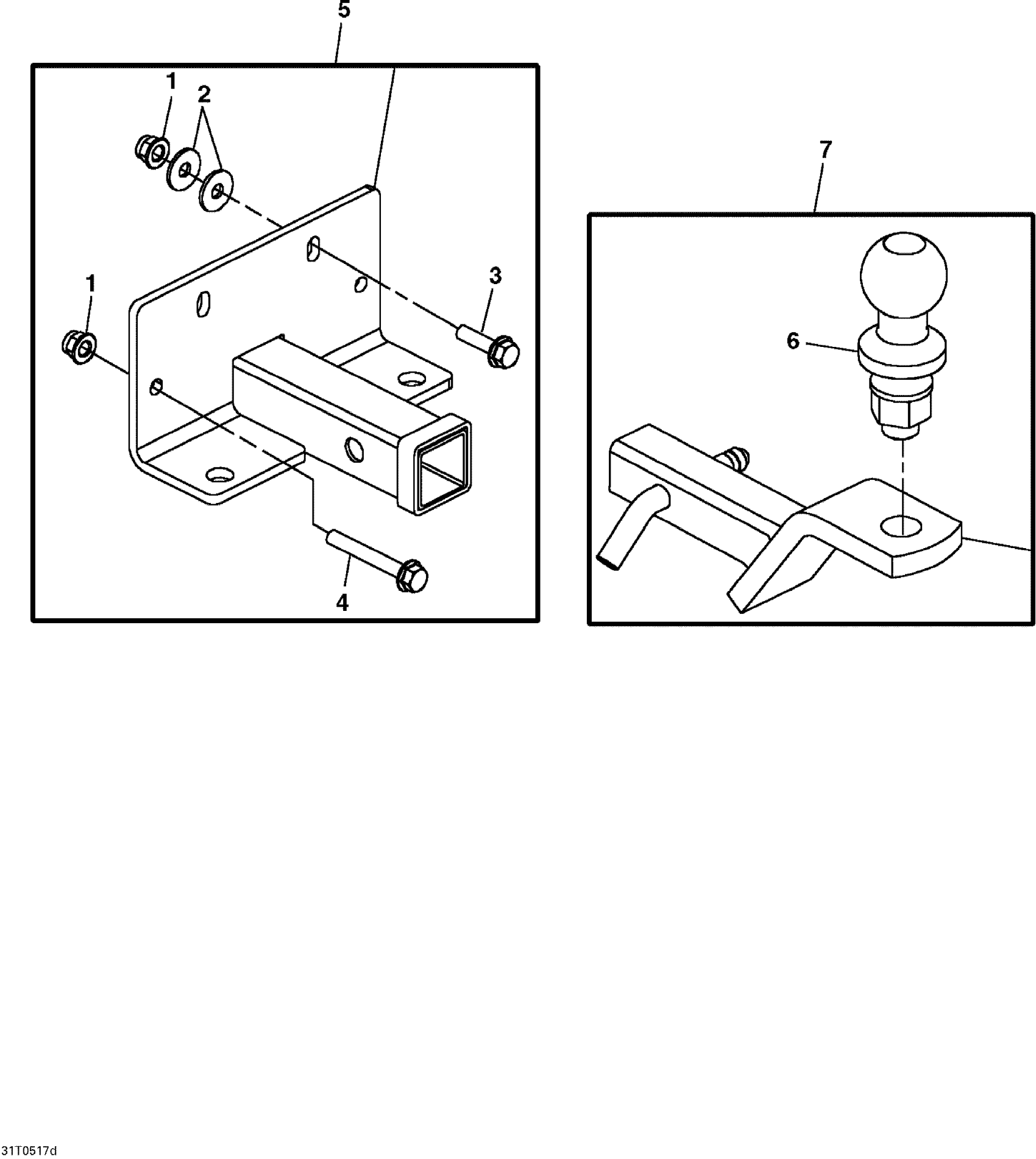 5
1
2
1
3
4
7
6
31T0517d