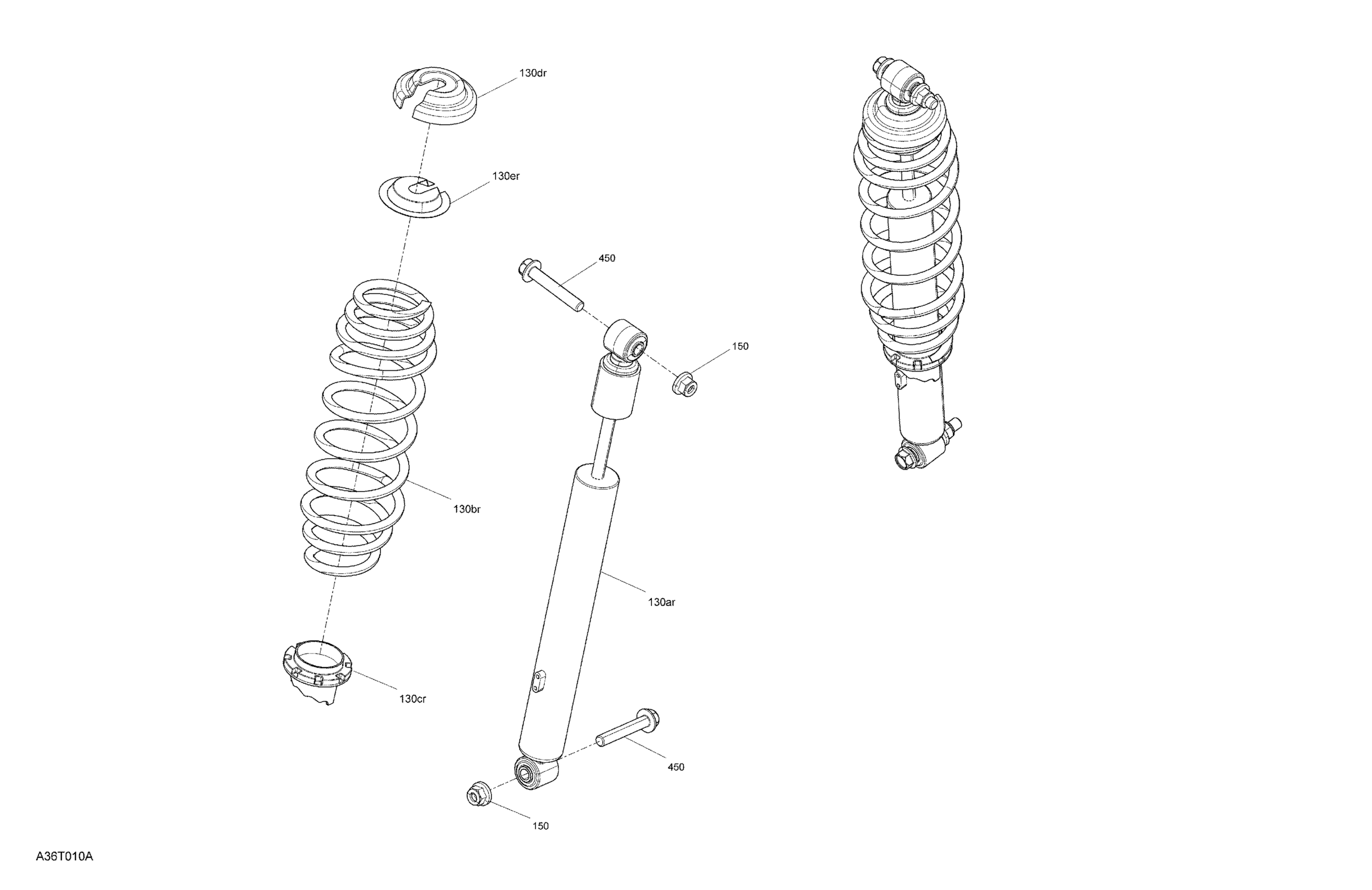 130dr

130er

450

150

130br

130ar

130cr

450

150

A36T010A