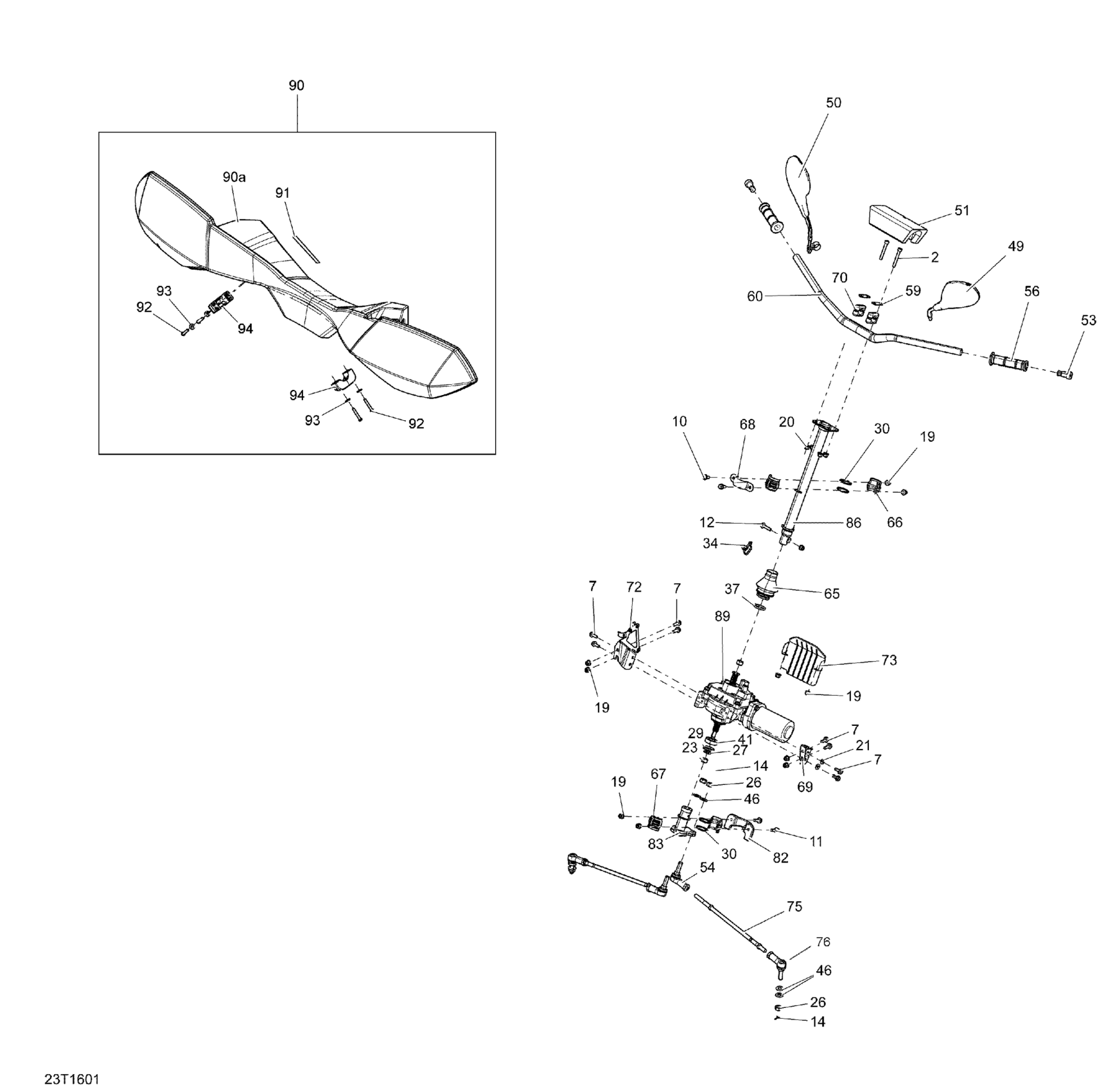 90
90a
91
93
92
94
94
93
92
50
51
2
49
70
59
60
56
53
10
68
20
30
19
66
12
86
34
7
72
7
37
65
89
73
19
19
29
41
23
27
7
21
7
14
69
19
67
26
46
83
30
82
11
54
75
76
46
26
14
23T1601