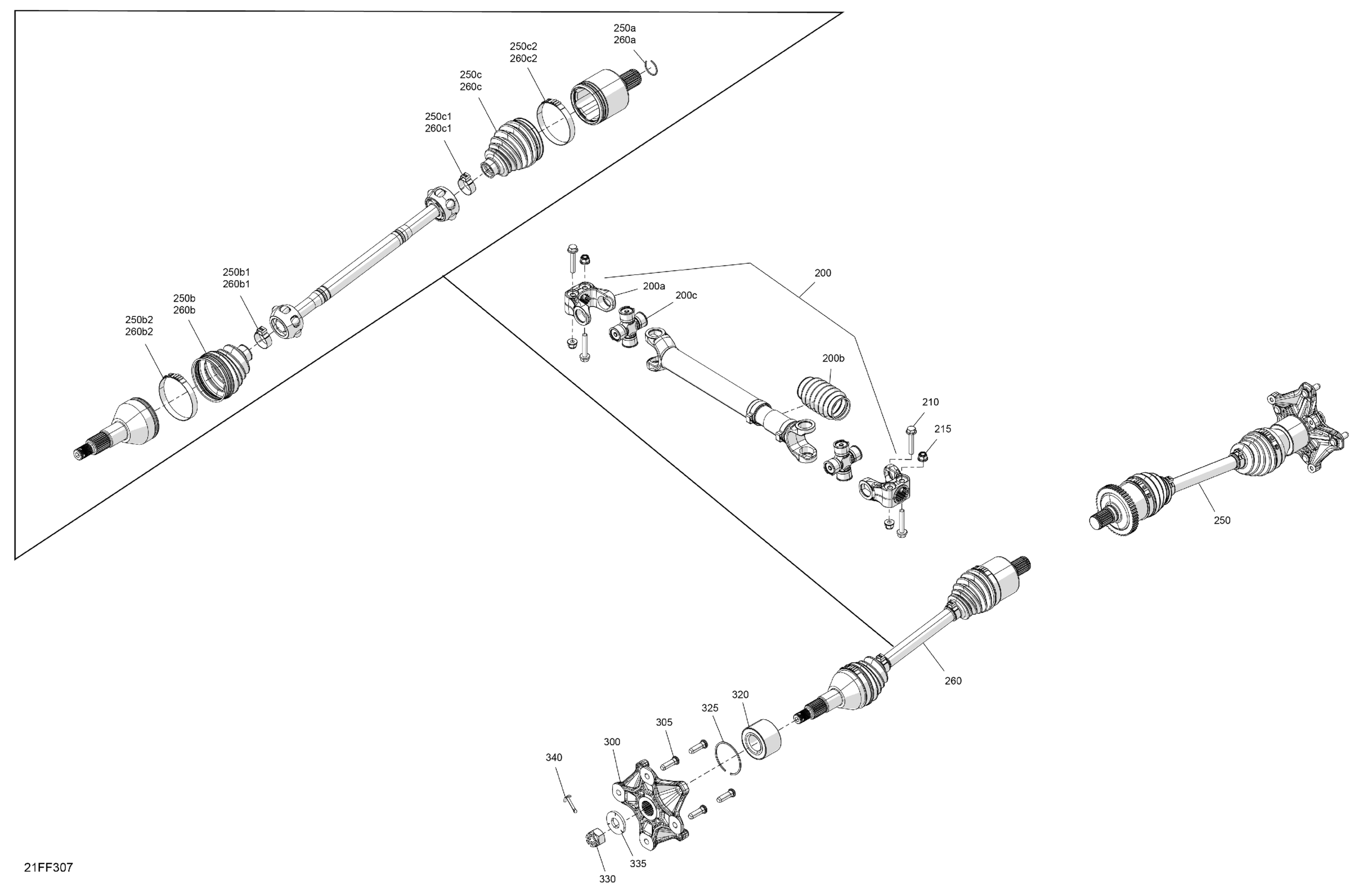 250a
260a

250c2
260c2

250c
260c

250c1
260c1

250b1
260b1

250b
260b

250b2
260b2

200

200a

200c

200b

210

215

250

260

320

325

305

300

340

335

330

21FF307