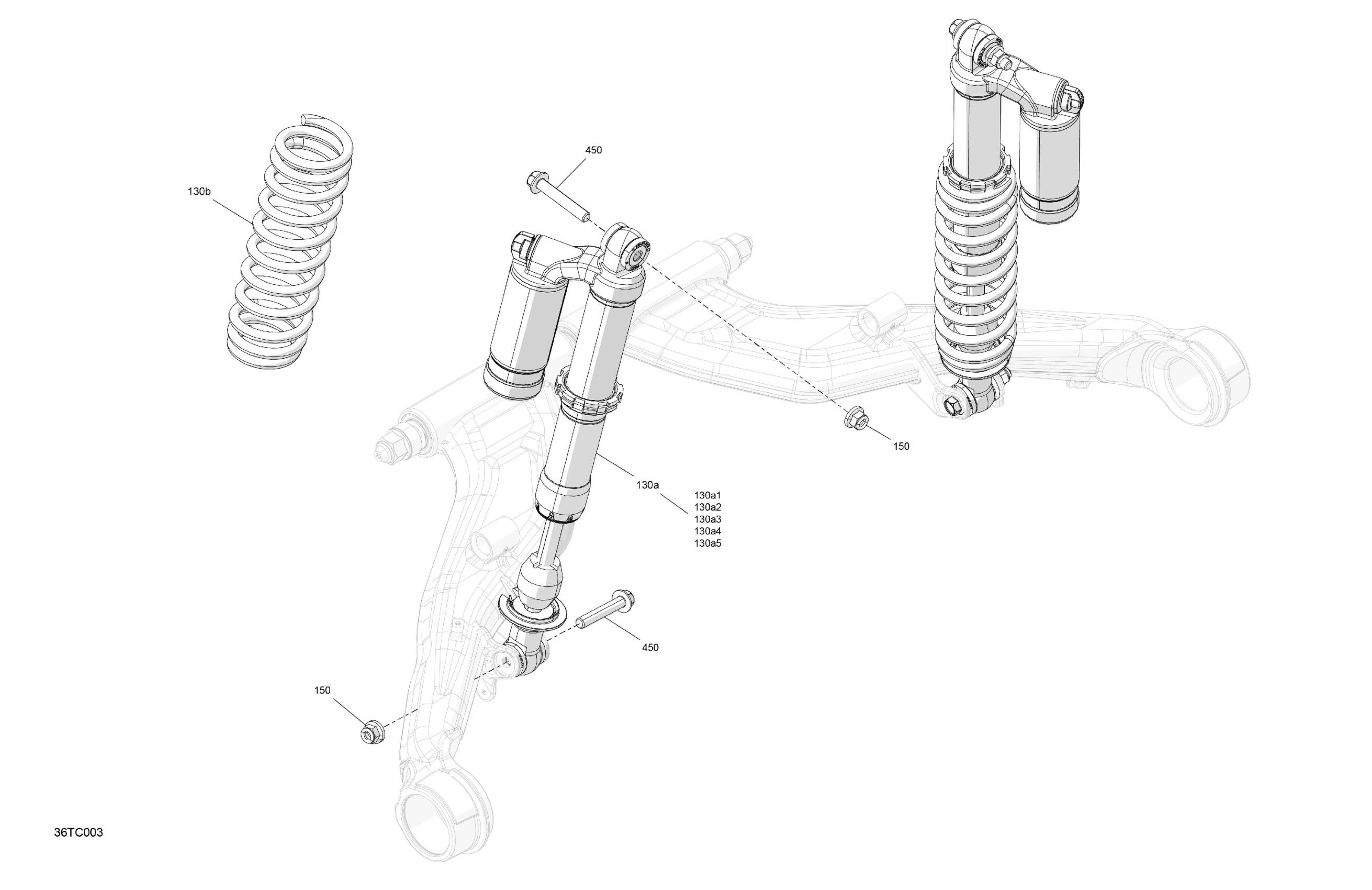 450

130b

150

130a

130a1
130a2
130a3
130a4
130a5

450

150

36TC003