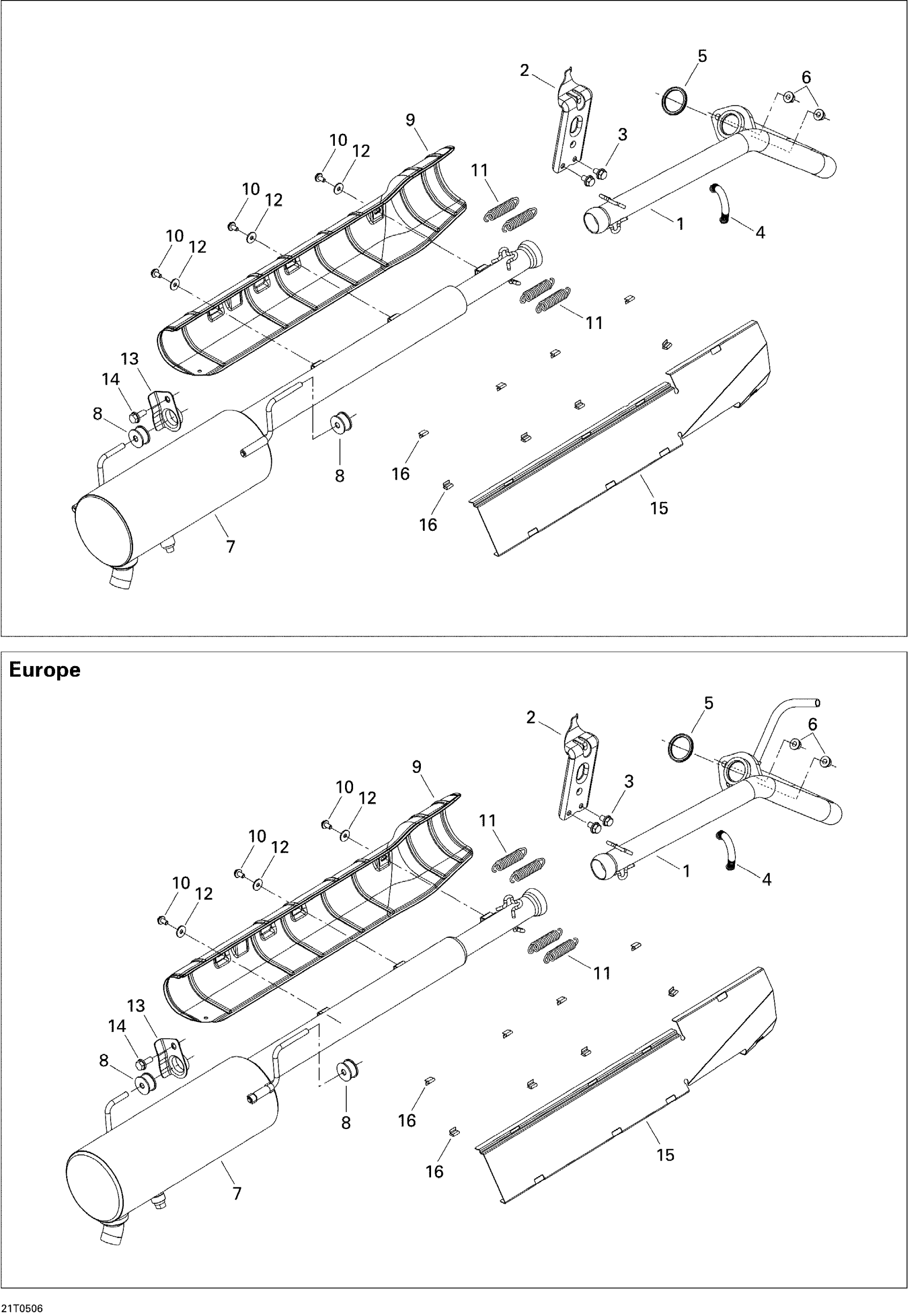 2
5
6
9
10
12
3
11
10
12
1
4
10
12
11
13
14
8
8
16
16
15
7

Europe

2
5
6
9
10
12
3
11
10
12
1
4
10
12
11
13
14
8
8
16
16
15
7

21T0506