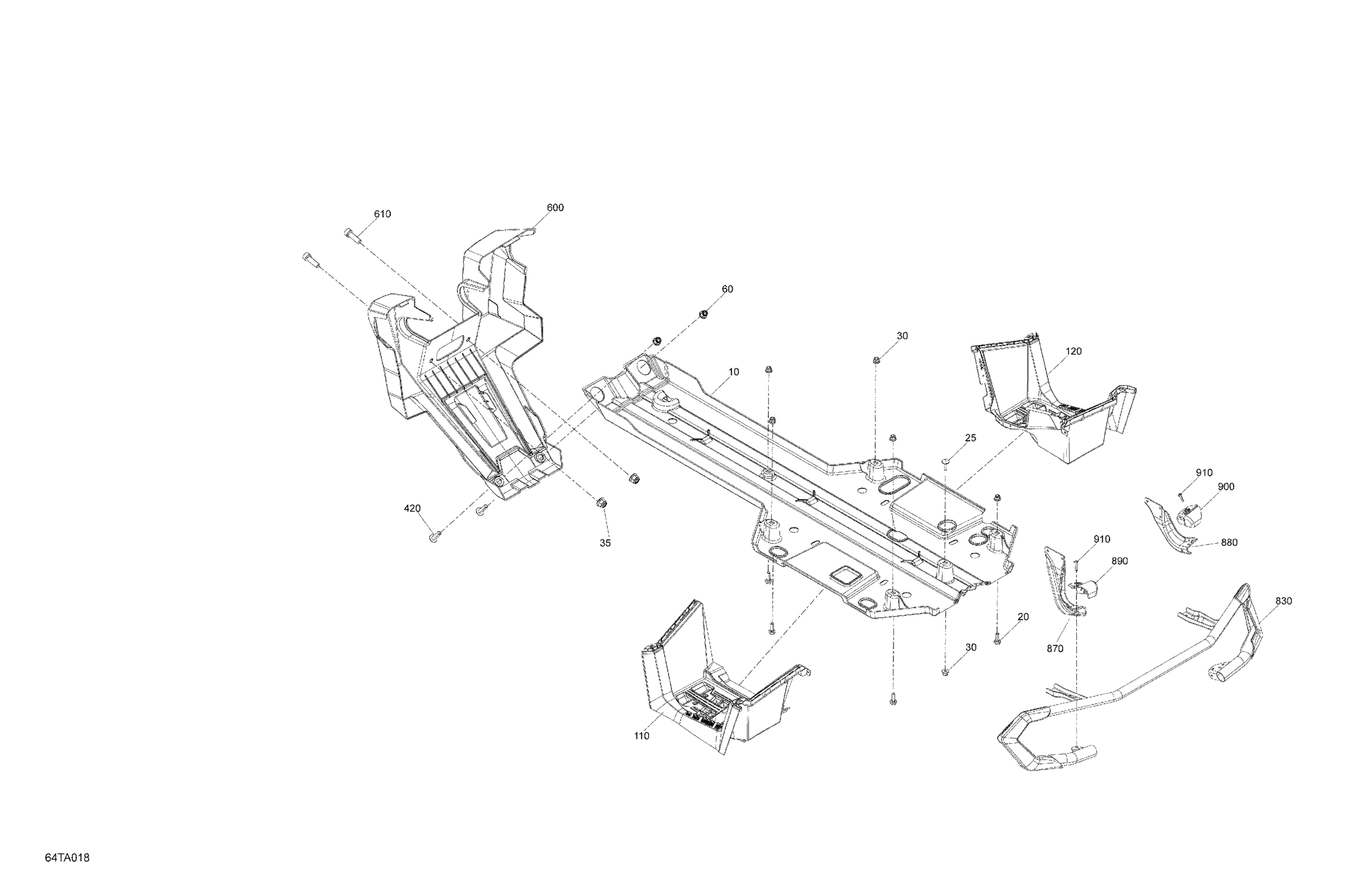 610
600
60
30
120
10
25
910
900
420
35
880
910
890
830
20
870
30
110
64TA018