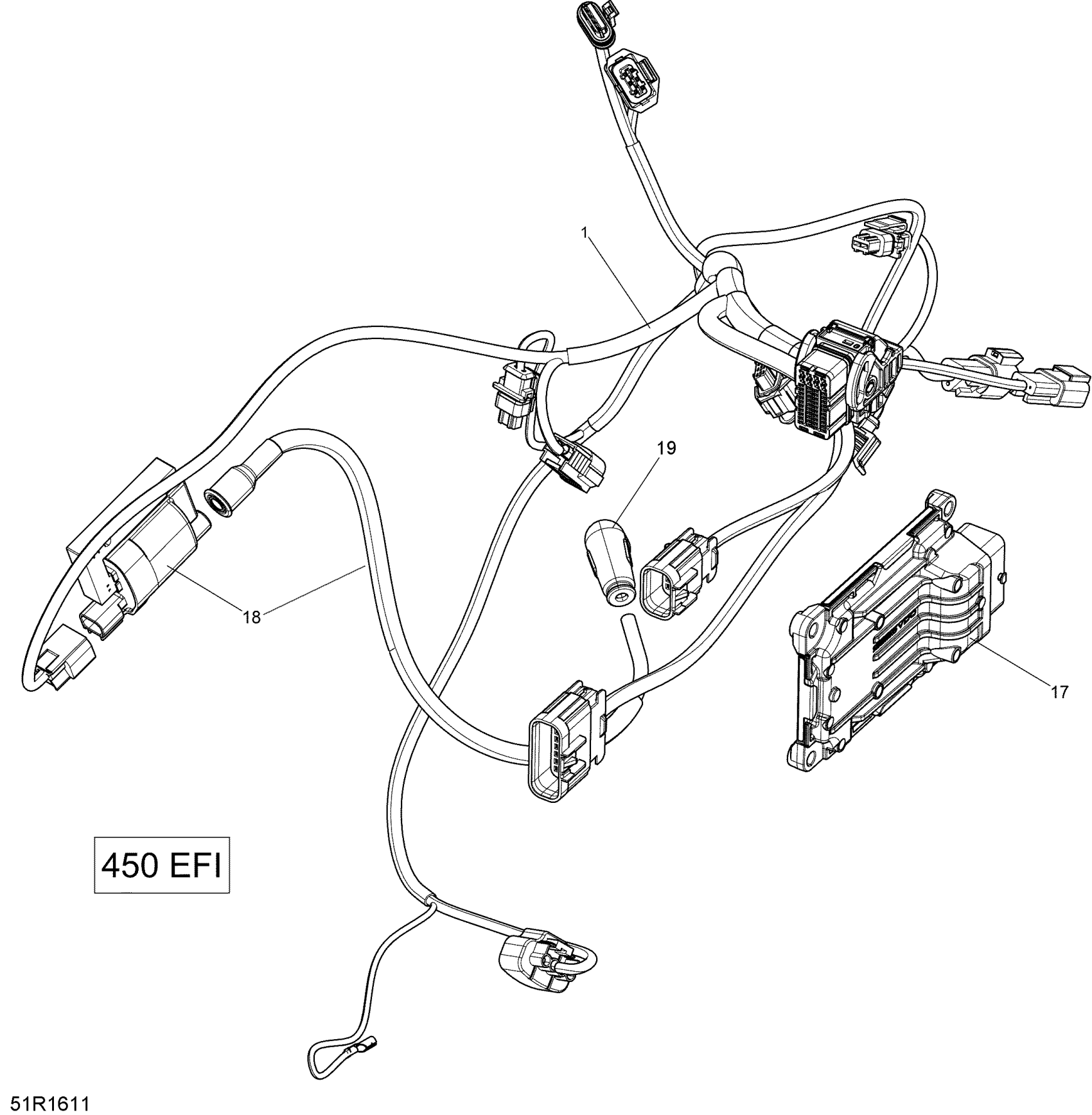 1

19

18

17

450 EFI

51R1611