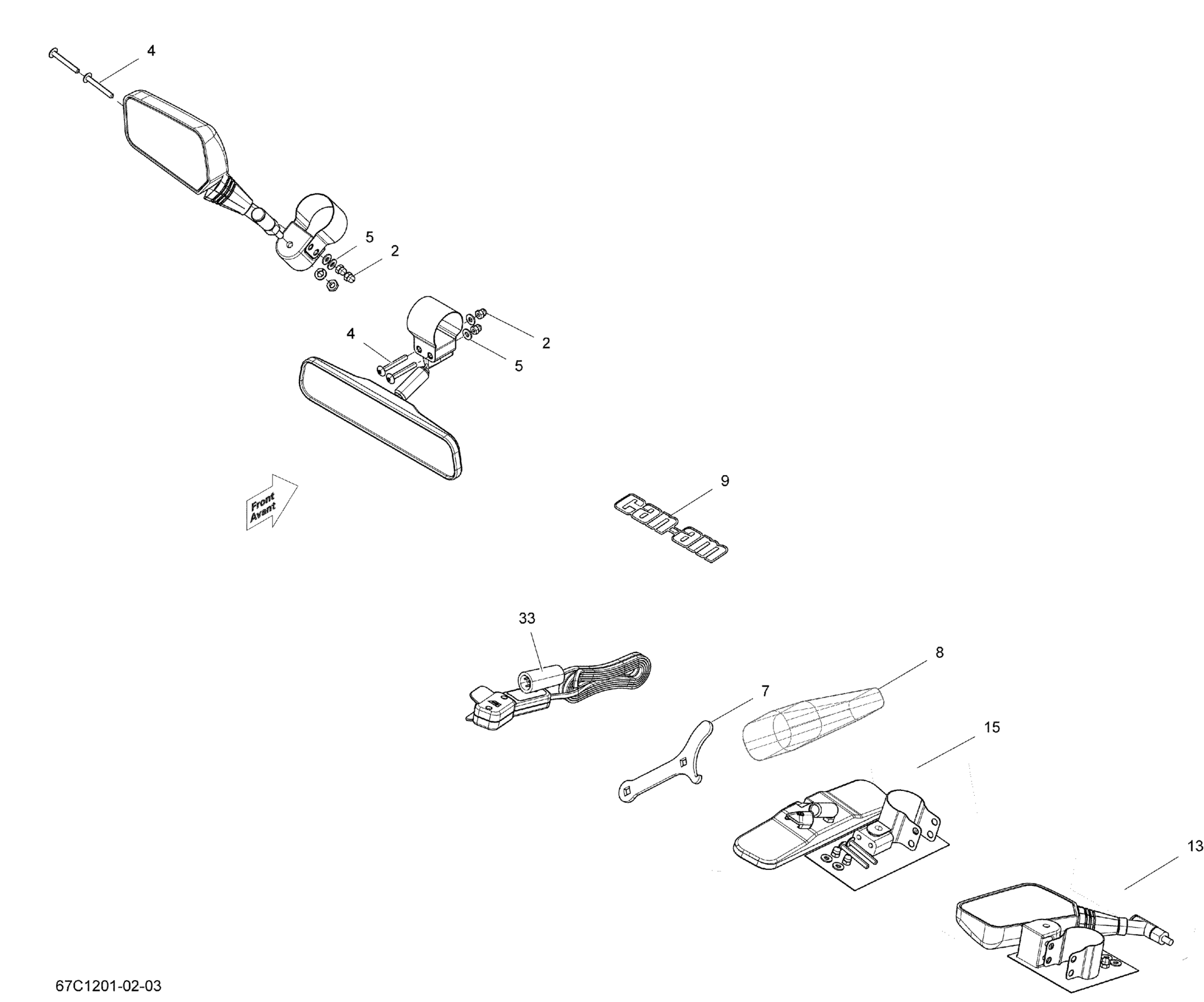 4
5
2
4
2
5
Front
Avant
9
can-am
33
8
7
15
13
67C1201-02-03