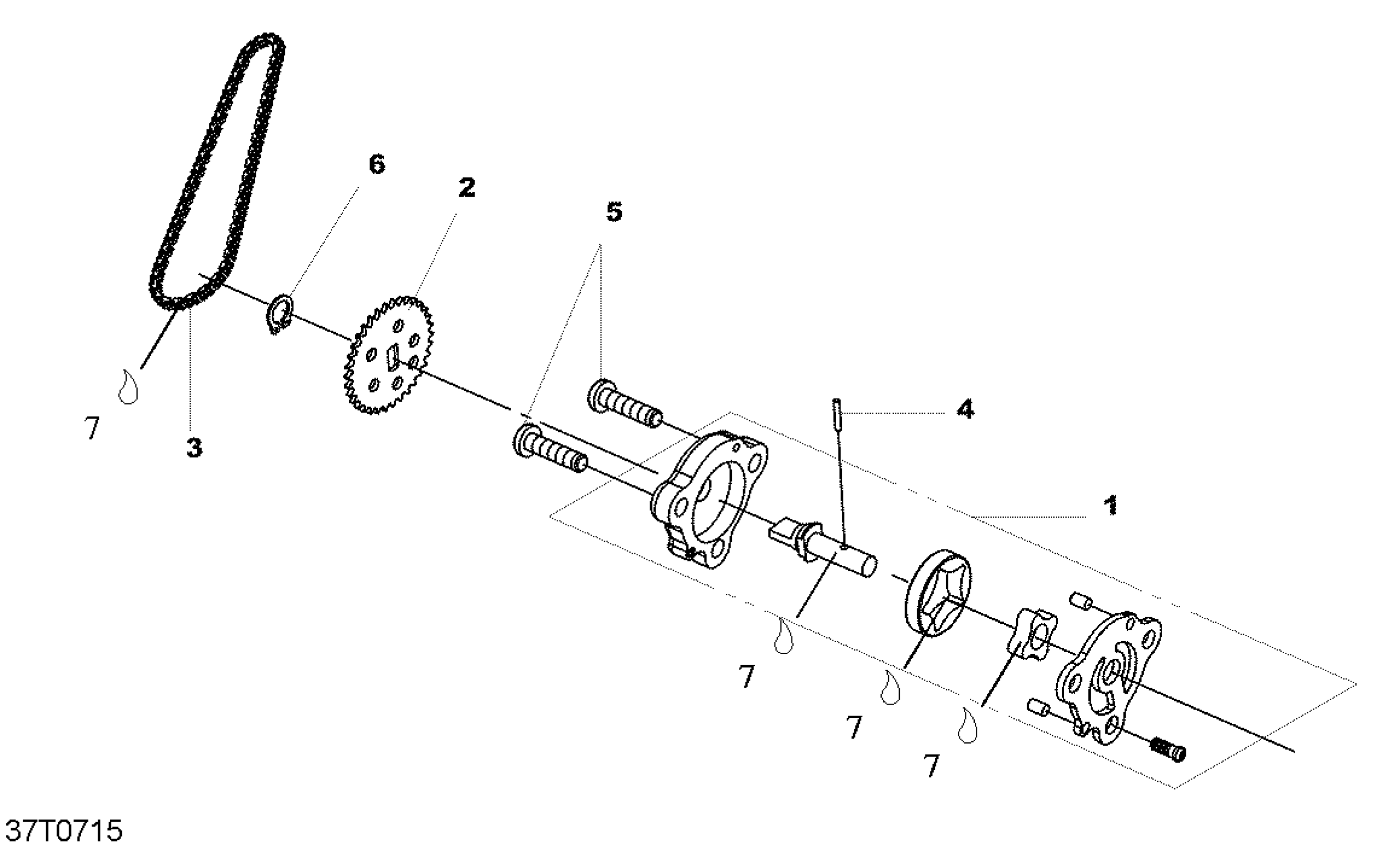 6
2
5
7
3
4
1
7
7
7
37T0715