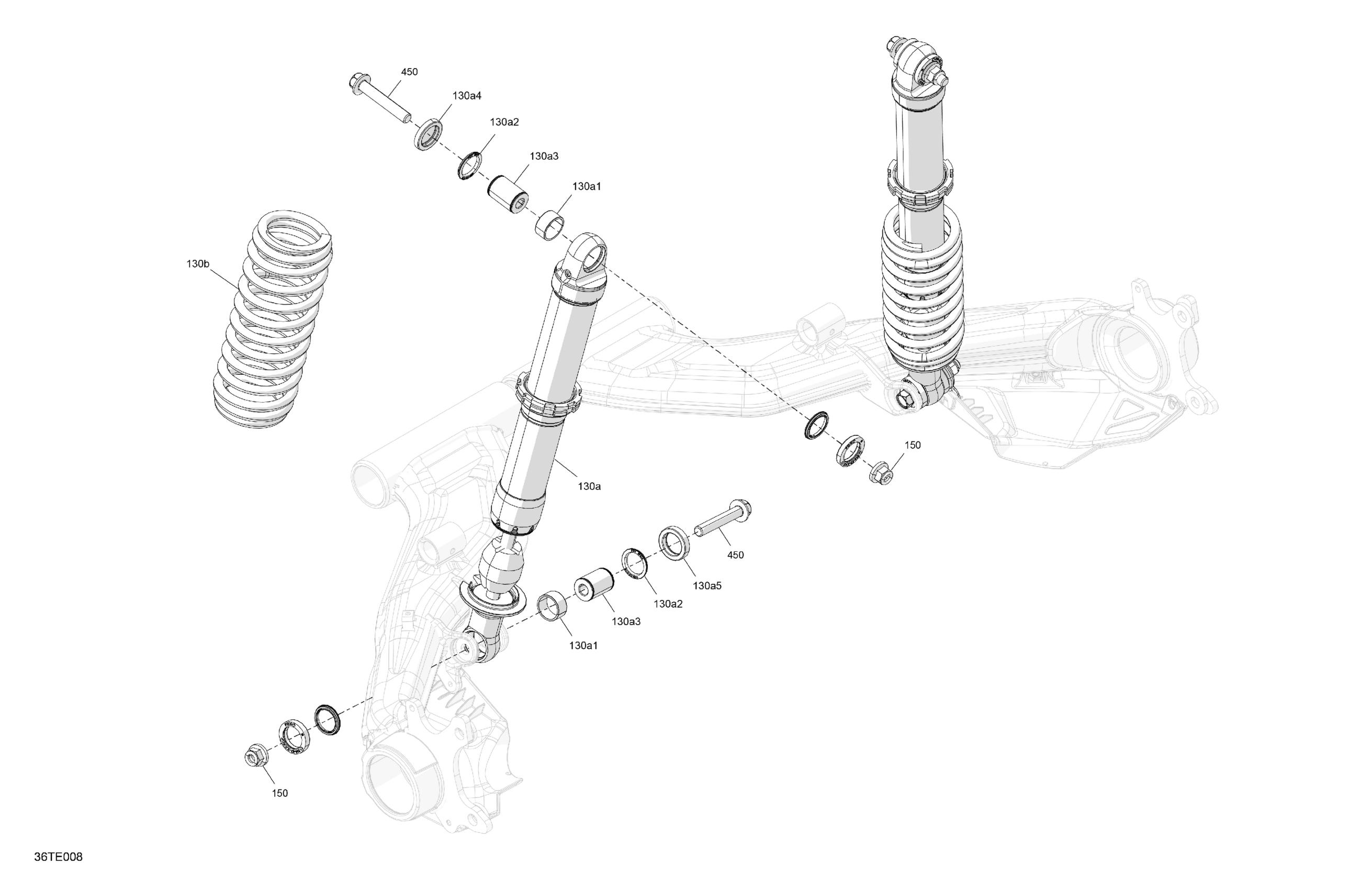 450
130a4
130a2
130a3
130a1
130b
130a
150
450
130a5
130a2
130a3
130a1
150
36TE008