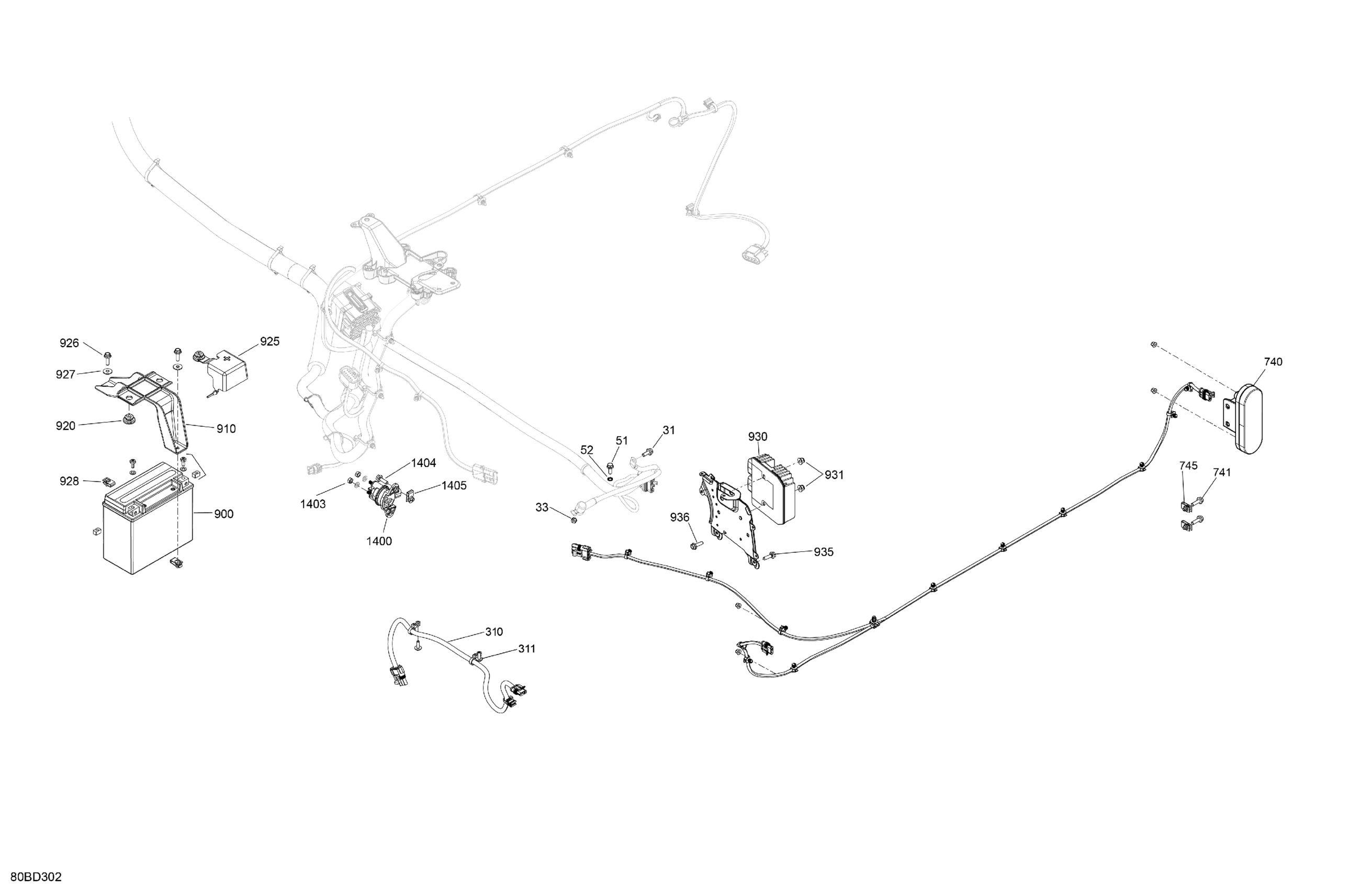 926
925
927
920
910
928
900
1404
1405
1403
1400
52
51
31
33
930
931
936
935
740
745
741
310
311
80BD302