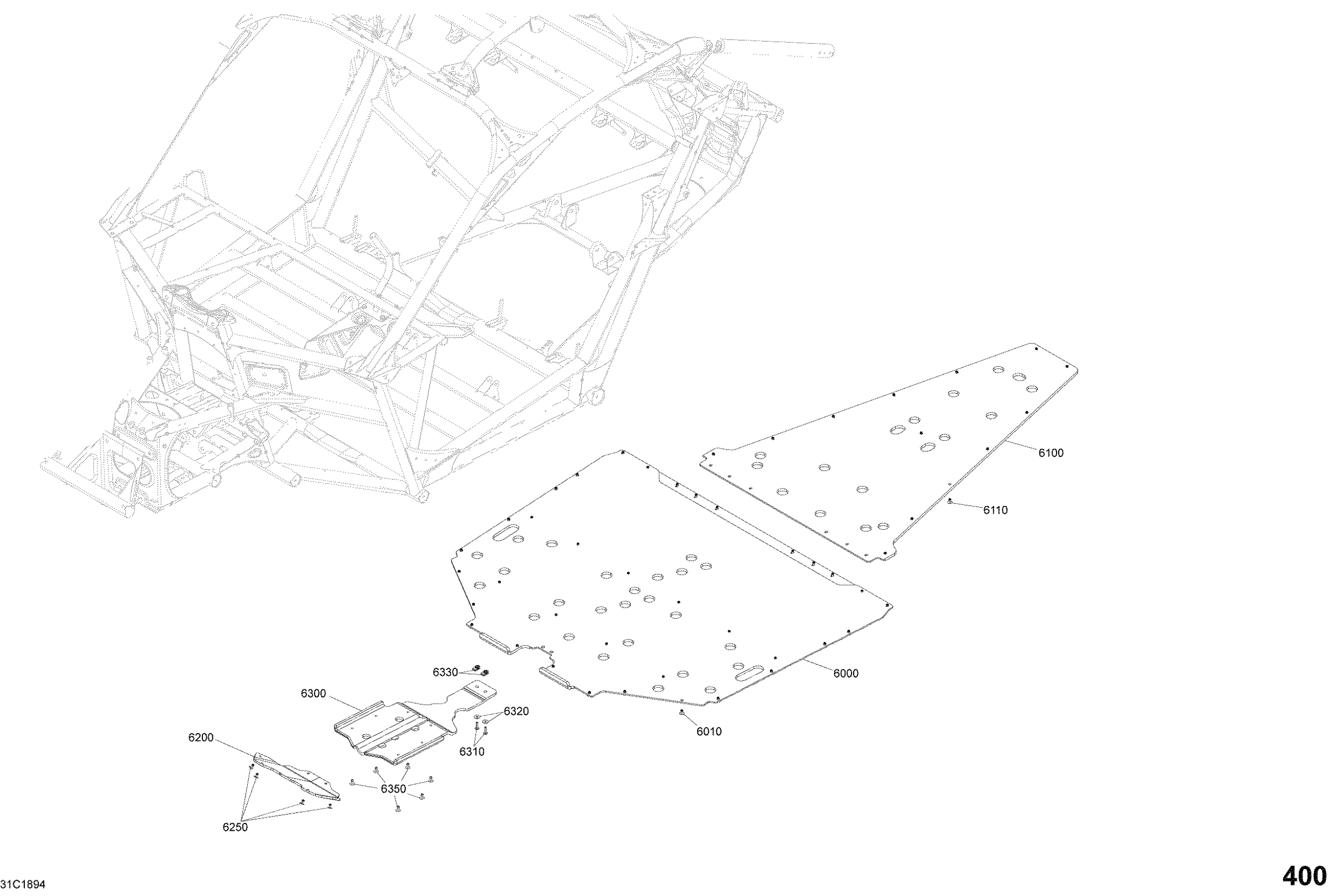 6100

6110

6000

6010

6330

6300

6320

6310

6200

6350

6250

31C1894

400