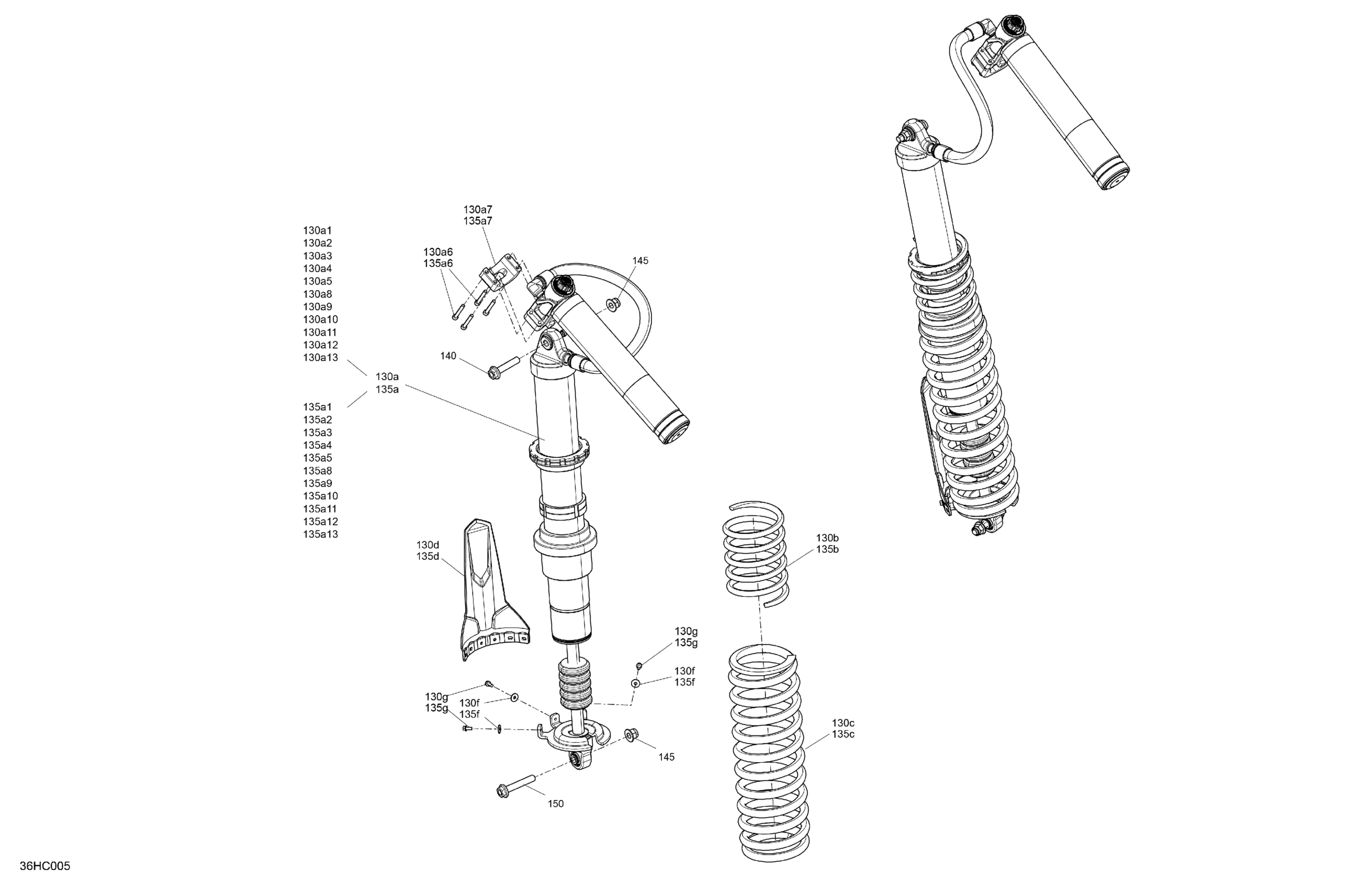 130a7
135a7

130a1
130a2
130a3
130a4
130a5
130a8
130a9
130a10
130a11
130a12
130a13

130a6
135a6

145

140

130a
135a

135a1
135a2
135a3
135a4
135a5
135a8
135a9
135a10
135a11
135a12
135a13

130d
135d

130b
135b

130g
135g

130f
135f

130g
135g

130f
135f

130c
135c

145

150

36HC005